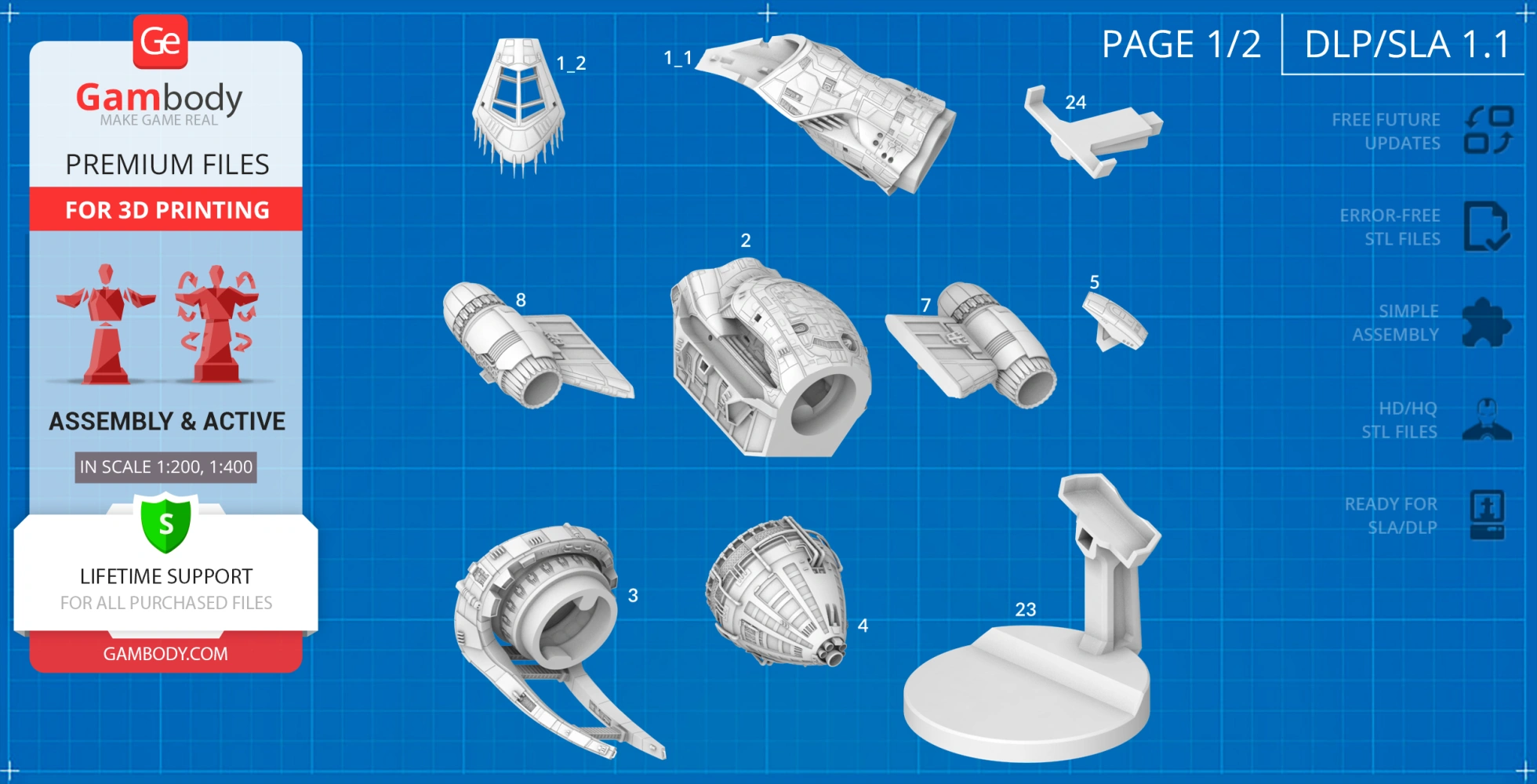 Ge

Gambody
MAKE GAME REAL

PREMIUM FILES

FOR 3D PRINTING

ASSEMBLY & ACTIVE

IN SCALE 1:200, 1:400

S

LIFETIME SUPPORT
FOR ALL PURCHASED FILES

GAMBODY.COM

1_2

1_1

24

2

8

7

5

3

4

23

PAGE 1/2

DLP/SLA 1.1

FREE FUTURE UPDATES

ERROR-FREE STL FILES

SIMPLE ASSEMBLY

HD/HQ STL FILES

READY FOR SLA/DLP