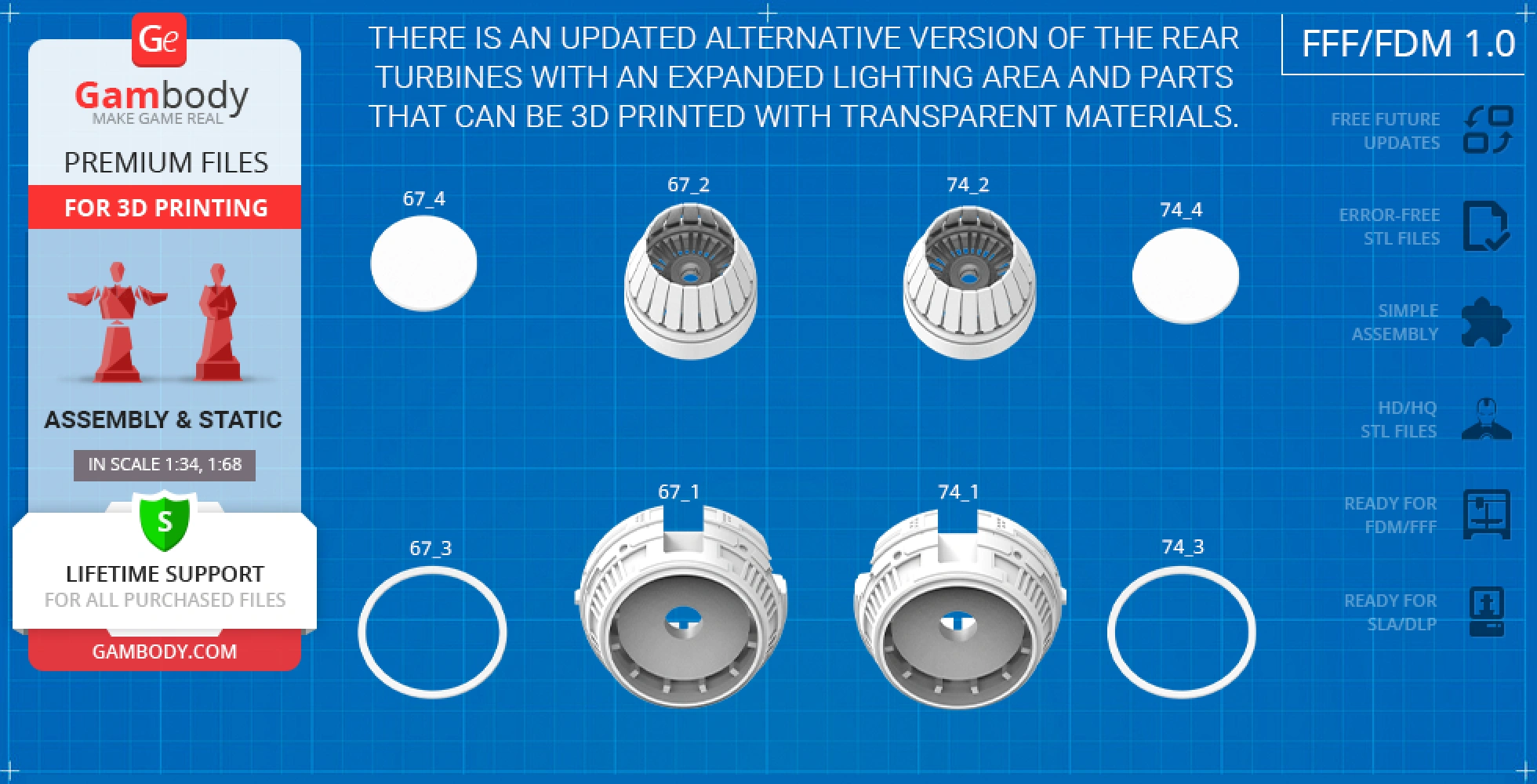 Ge
Gambody
MAKE GAME REAL
PREMIUM FILES
FOR 3D PRINTING
ASSEMBLY & STATIC
IN SCALE 1:34, 1:68
S
LIFETIME SUPPORT
FOR ALL PURCHASED FILES
GAMBODY.COM

THERE IS AN UPDATED ALTERNATIVE VERSION OF THE REAR TURBINES WITH AN EXPANDED LIGHTING AREA AND PARTS THAT CAN BE 3D PRINTED WITH TRANSPARENT MATERIALS.

67_4
67_2
74_2
74_4
67_3
67_1
74_1
74_3

FFF/FDM 1.0
FREE FUTURE UPDATES
ERROR-FREE STL FILES
SIMPLE ASSEMBLY
HD/HQ STL FILES
READY FOR FDM/FFF
READY FOR SLA/DLP