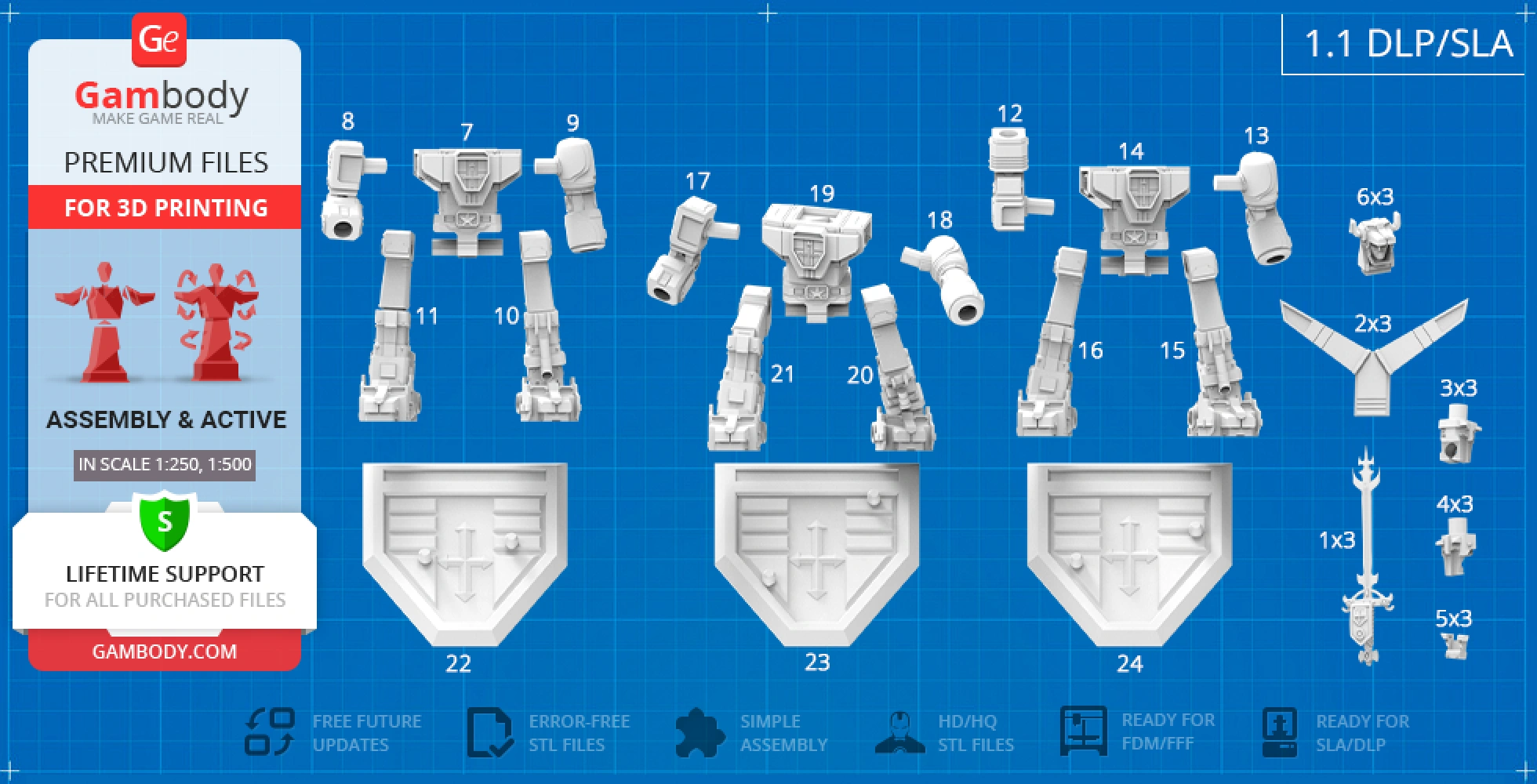 Ge
Gambody
MAKE GAME REAL
PREMIUM FILES
FOR 3D PRINTING
ASSEMBLY & ACTIVE
IN SCALE 1:250, 1:500
S
LIFETIME SUPPORT
FOR ALL PURCHASED FILES
GAMBODY.COM

1.1 DLP/SLA

8
7
9
11
10
17
19
18
21
20
12
14
13
16
15
6x3
2x3
3x3
4x3
1x3
5x3
22
23
24

FREE FUTURE UPDATES
ERROR-FREE STL FILES
SIMPLE ASSEMBLY
HD/HQ STL FILES
READY FOR FDM/FFF
READY FOR SLA/DLP