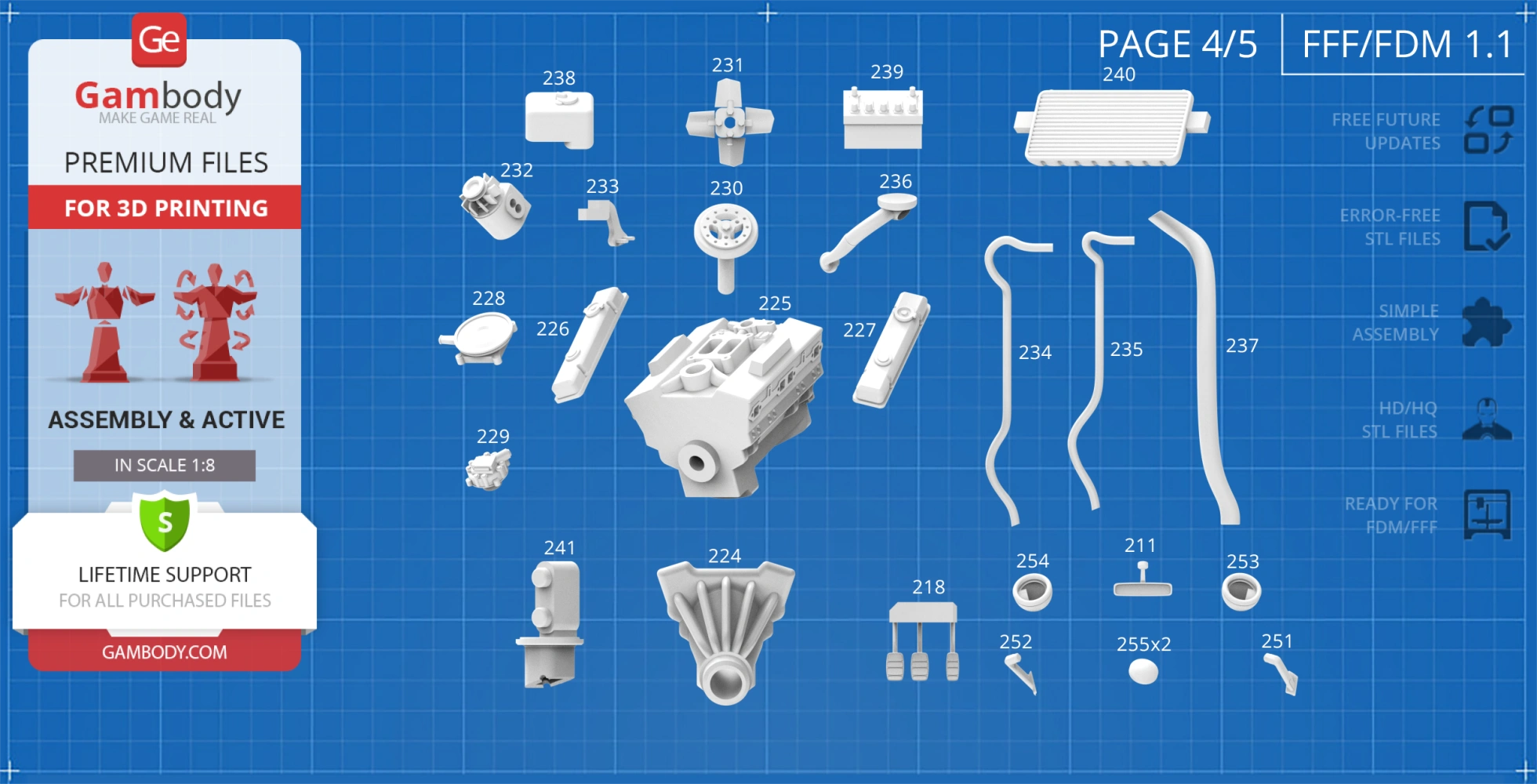 Ge
Gambody
MAKE GAME REAL

PREMIUM FILES
FOR 3D PRINTING

ASSEMBLY & ACTIVE
IN SCALE 1:8

S
LIFETIME SUPPORT
FOR ALL PURCHASED FILES
GAMBODY.COM

PAGE 4/5
FFF/FDM 1.1

238
231
239
240
232
233
230
236
228
226
225
227
234
235
237
229
241
224
218
254
211
253
252
255x2
251

FREE FUTURE UPDATES
ERROR-FREE STL FILES
SIMPLE ASSEMBLY
HD/HQ STL FILES
READY FOR FDM/FFF