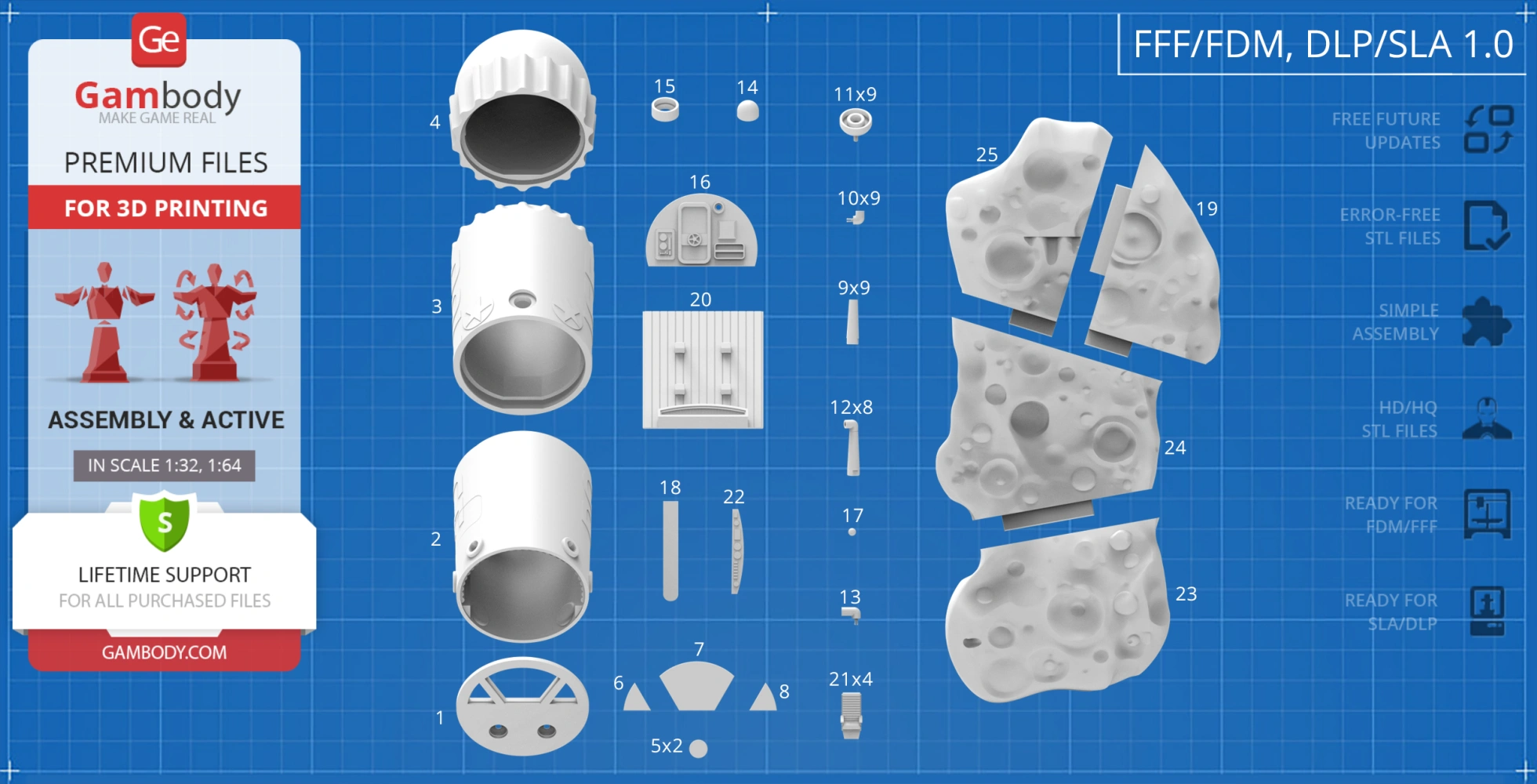 Ge

Gambody
MAKE GAME REAL

PREMIUM FILES

FOR 3D PRINTING

ASSEMBLY & ACTIVE

IN SCALE 1:32, 1:64

S

LIFETIME SUPPORT
FOR ALL PURCHASED FILES

GAMBODY.COM

4
3
2
1

15
14
16
20
18
22
7
6
8
5x2

11x9
10x9
9x9
12x8
17
13
21x4

25
19
24
23

FFF/FDM, DLP/SLA 1.0

FREE FUTURE UPDATES

ERROR-FREE STL FILES

SIMPLE ASSEMBLY

HD/HQ STL FILES

READY FOR FDM/FFF

READY FOR SLA/DLP