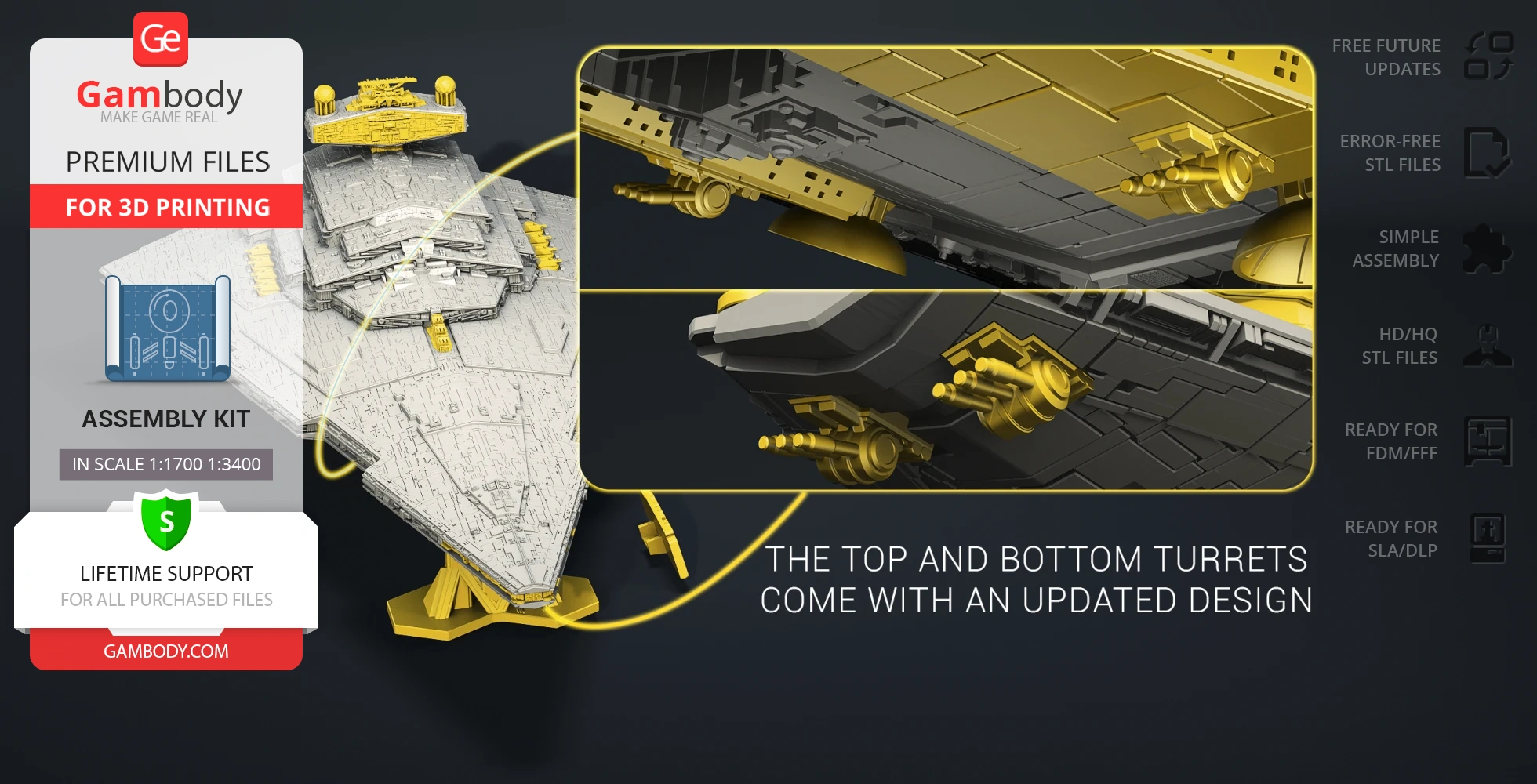 Ge

Gambody
MAKE GAME REAL

PREMIUM FILES
FOR 3D PRINTING

ASSEMBLY KIT
IN SCALE 1:1700 1:3400

S
LIFETIME SUPPORT
FOR ALL PURCHASED FILES
GAMBODY.COM

THE TOP AND BOTTOM TURRETS COME WITH AN UPDATED DESIGN

FREE FUTURE UPDATES

ERROR-FREE STL FILES

SIMPLE ASSEMBLY

HD/HQ STL FILES

READY FOR FDM/FFF

READY FOR SLA/DLP