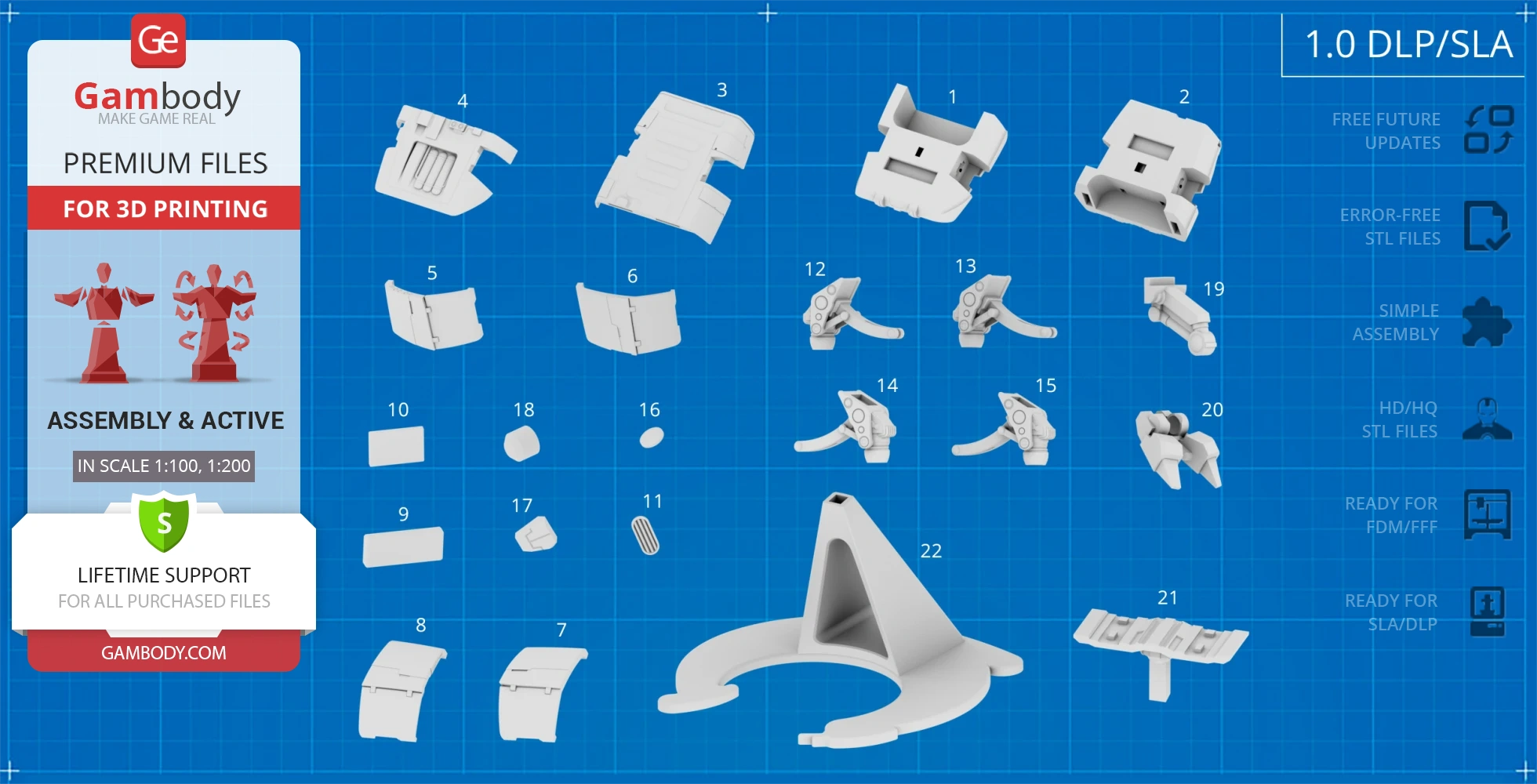 Ge
Gambody
MAKE GAME REAL
PREMIUM FILES
FOR 3D PRINTING
ASSEMBLY & ACTIVE
IN SCALE 1:100, 1:200
S
LIFETIME SUPPORT
FOR ALL PURCHASED FILES
GAMBODY.COM

4 3 1 2
5 6 12 13 19
10 18 16 14 15 20
9 17 11 22
8 7 21

1.0 DLP/SLA
FREE FUTURE UPDATES
ERROR-FREE STL FILES
SIMPLE ASSEMBLY
HD/HQ STL FILES
READY FOR FDM/FFF
READY FOR SLA/DLP