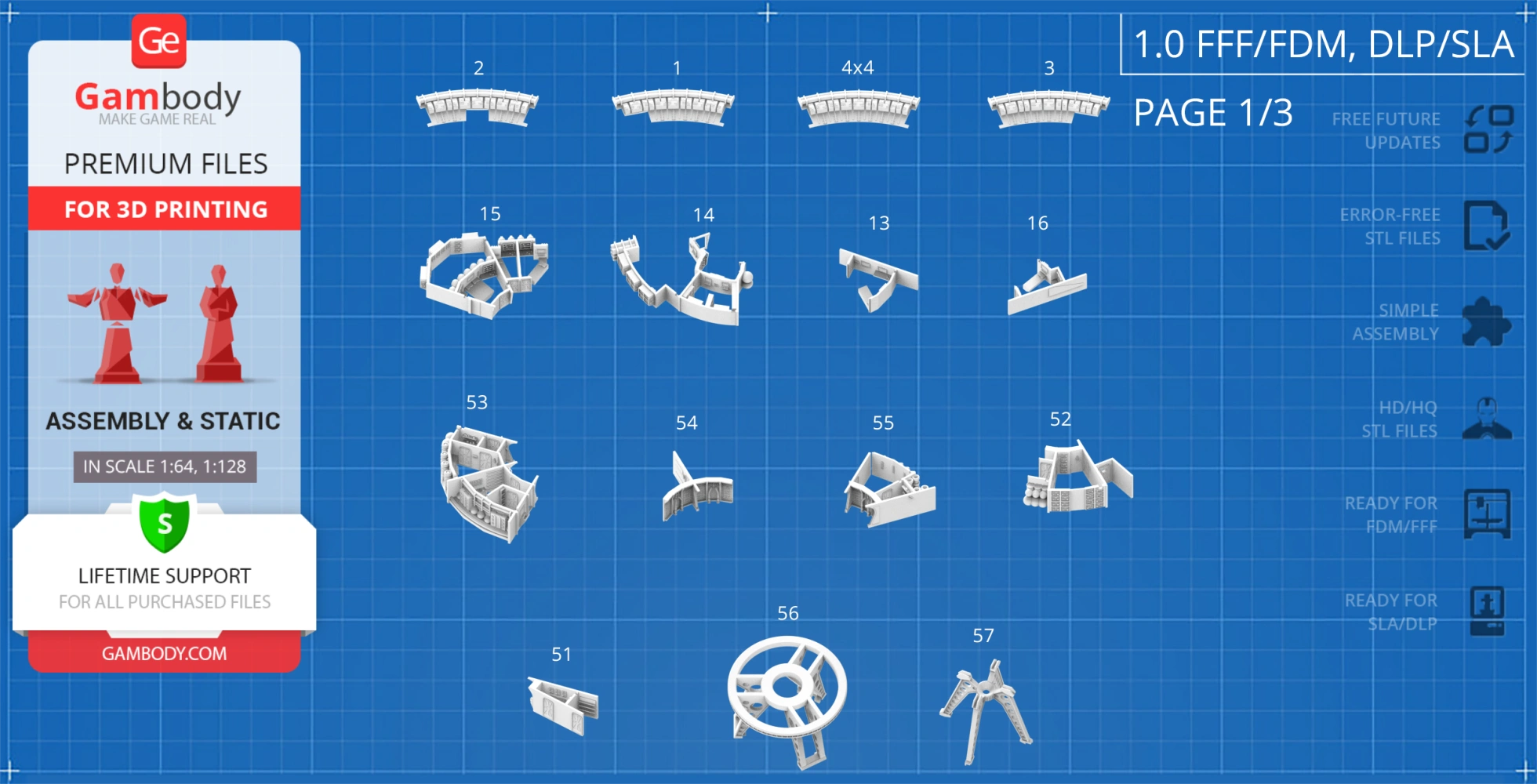 Ge
Gambody
MAKE GAME REAL
PREMIUM FILES
FOR 3D PRINTING
ASSEMBLY & STATIC
IN SCALE 1:64, 1:128
S
LIFETIME SUPPORT
FOR ALL PURCHASED FILES
GAMBODY.COM

2
1
4x4
3

15
14
13
16

53
54
55
52

51
56
57

1.0 FFF/FDM, DLP/SLA
PAGE 1/3

FREE FUTURE UPDATES
ERROR-FREE STL FILES
SIMPLE ASSEMBLY
HD/HQ STL FILES
READY FOR FDM/FFF
READY FOR SLA/DLP