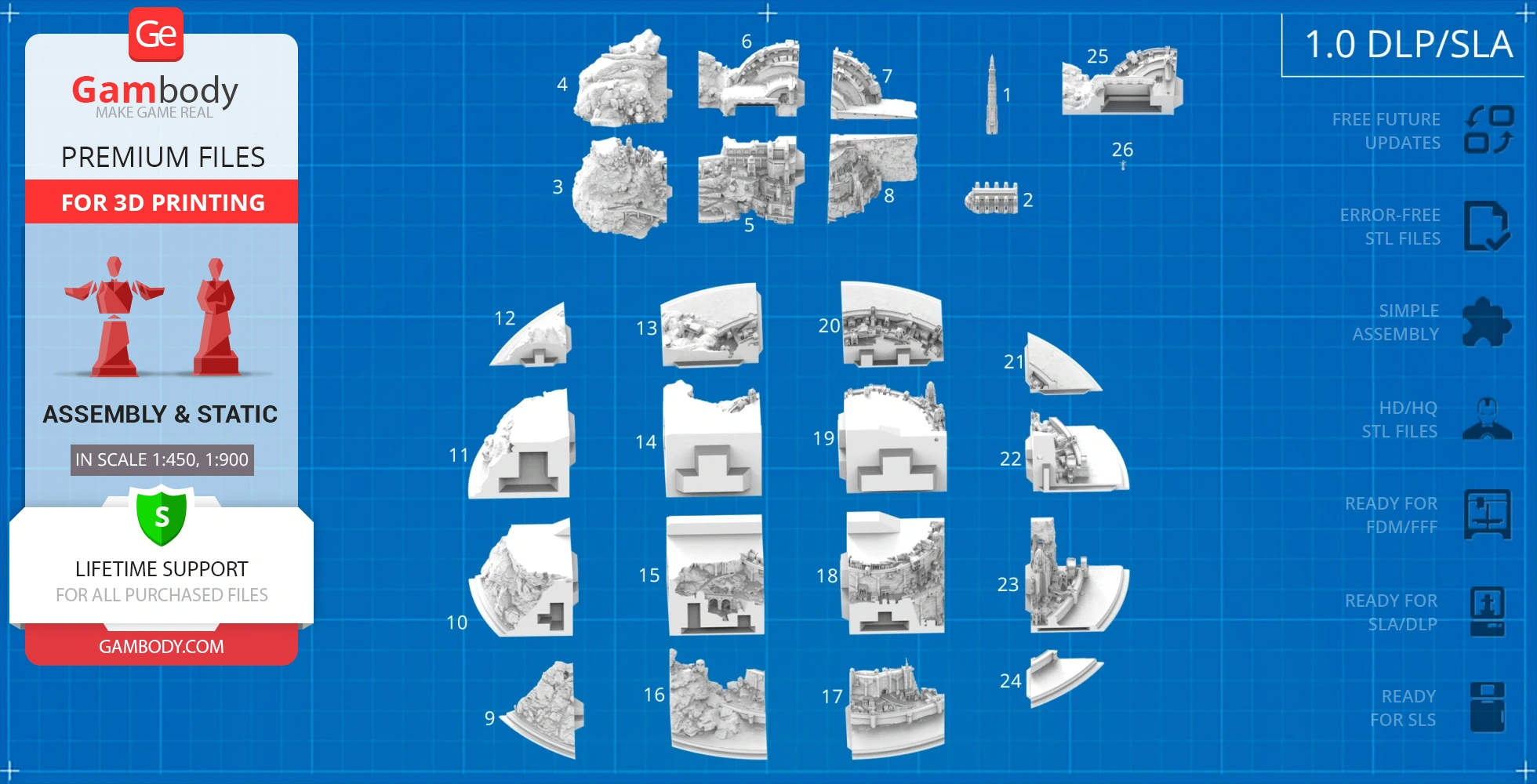 Ge
Gambody
MAKE GAME REAL
PREMIUM FILES
FOR 3D PRINTING
ASSEMBLY & STATIC
IN SCALE 1:450, 1:900
S
LIFETIME SUPPORT
FOR ALL PURCHASED FILES
GAMBODY.COM

4 6 7 1 25
3 5 8 2 26

12 13 20 21
11 14 19 22
10 15 18 23
9 16 17 24

1.0 DLP/SLA
FREE FUTURE UPDATES
ERROR-FREE STL FILES
SIMPLE ASSEMBLY
HD/HQ STL FILES
READY FOR FDM/FFF
READY FOR SLA/DLP
READY FOR SLS