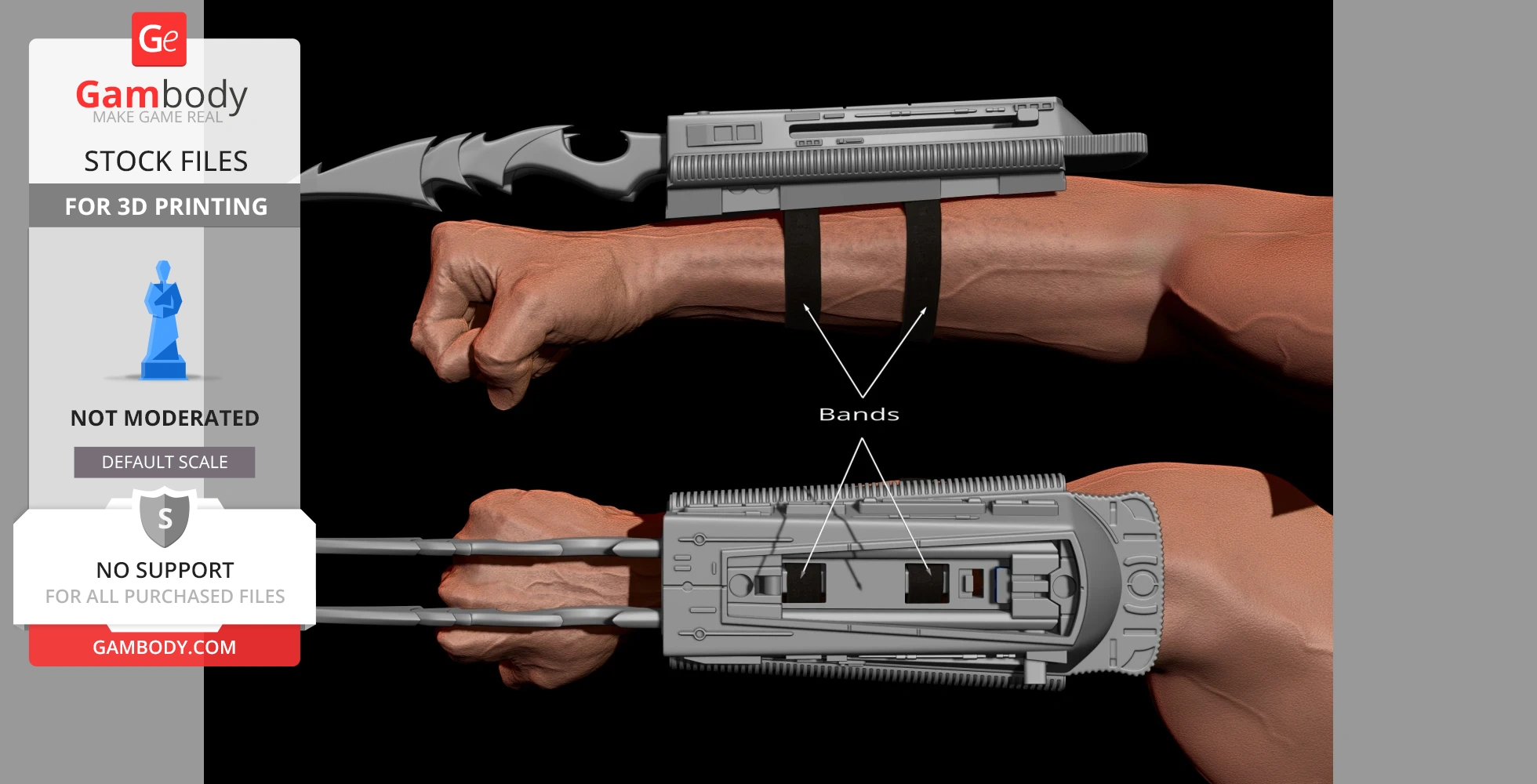 Ge

Gambody
MAKE GAME REAL

STOCK FILES

FOR 3D PRINTING

NOT MODERATED

DEFAULT SCALE

S

NO SUPPORT
FOR ALL PURCHASED FILES

GAMBODY.COM

Bands