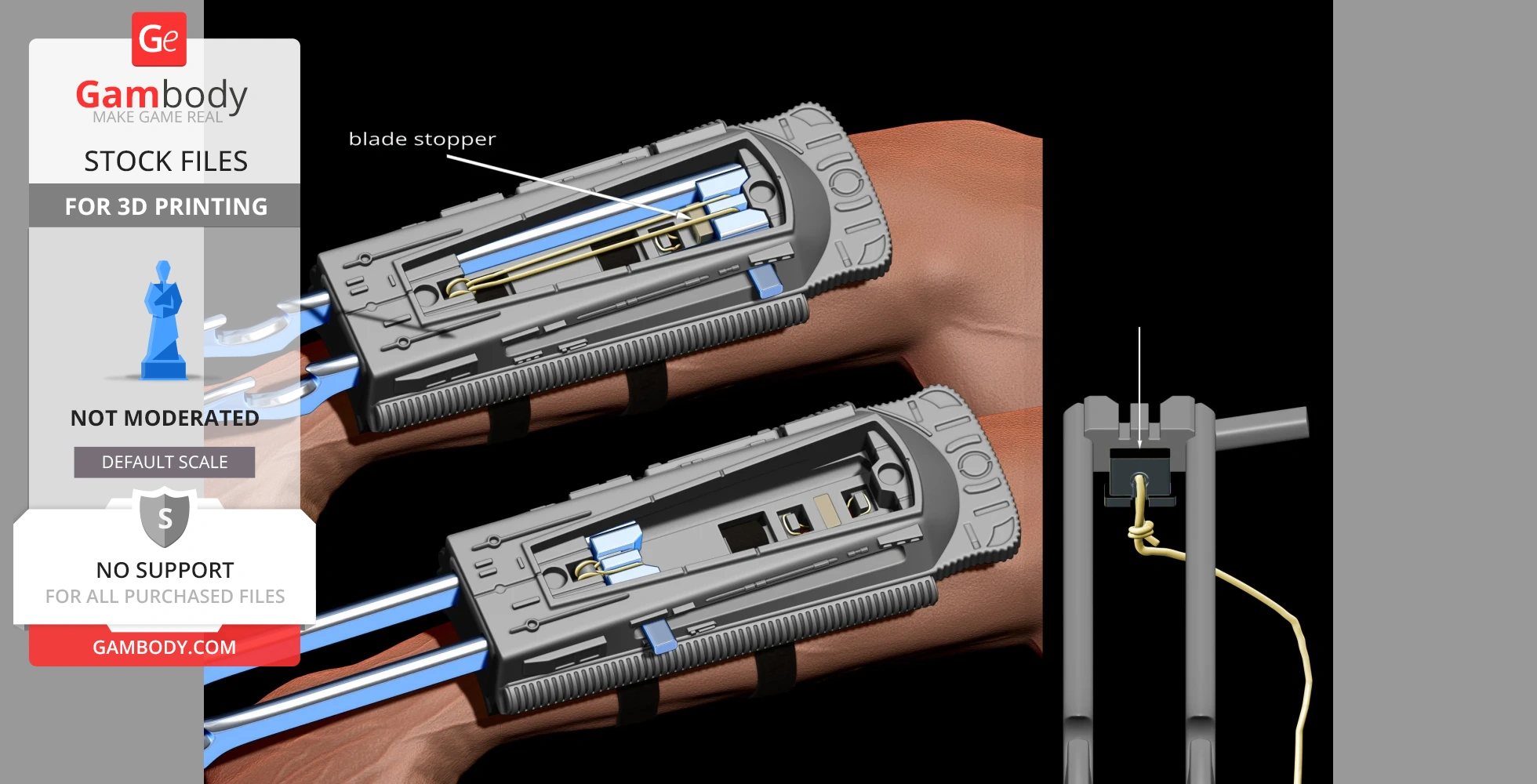 Ge
Gambody
MAKE GAME REAL
STOCK FILES
FOR 3D PRINTING
NOT MODERATED
DEFAULT SCALE
S
NO SUPPORT
FOR ALL PURCHASED FILES
GAMBODY.COM

blade stopper