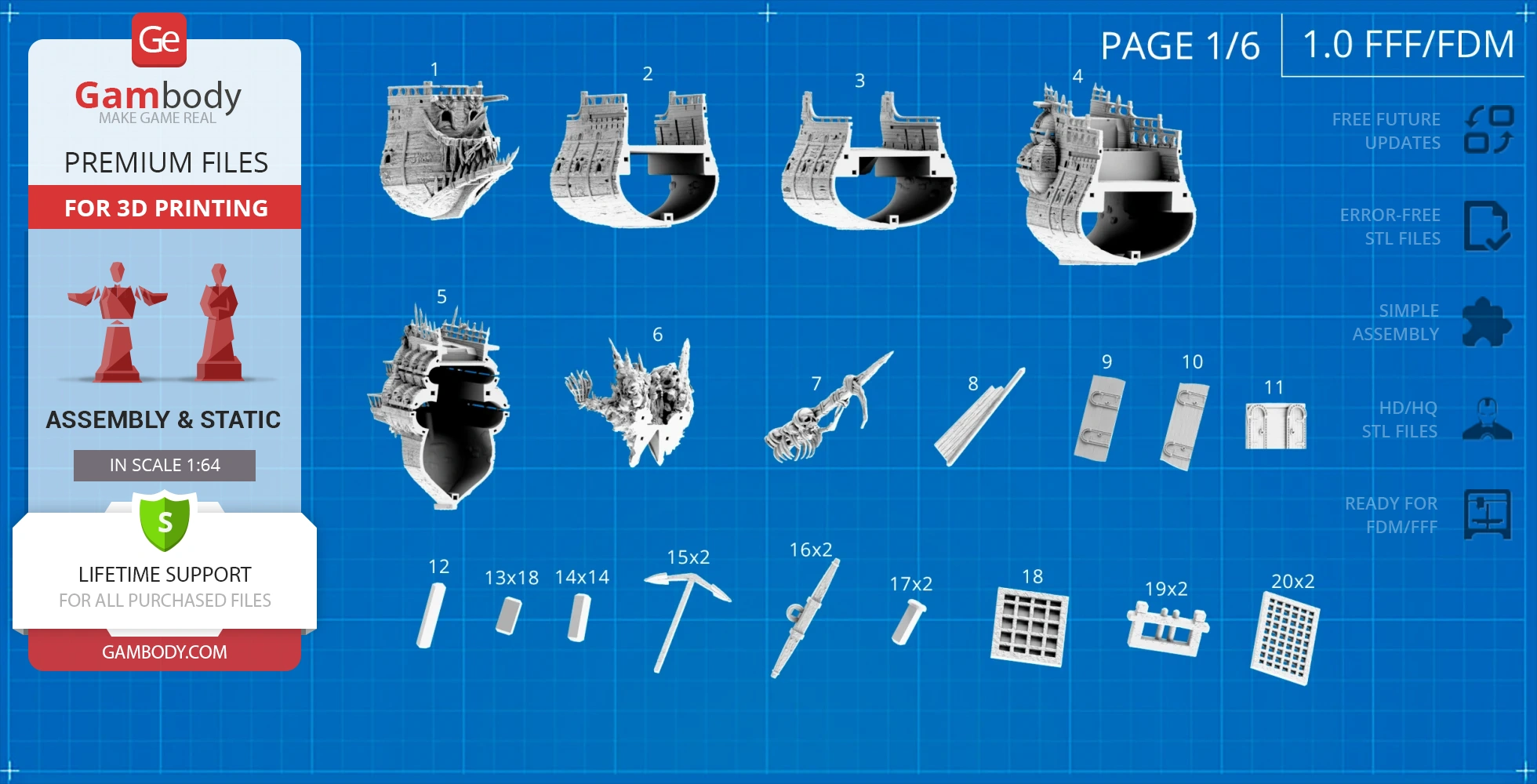 Ge
Gambody
MAKE GAME REAL
PREMIUM FILES
FOR 3D PRINTING
ASSEMBLY & STATIC
IN SCALE 1:64
S
LIFETIME SUPPORT
FOR ALL PURCHASED FILES
GAMBODY.COM

PAGE 1/6
1.0 FFF/FDM

1
2
3
4
5
6
7
8
9
10
11
12
13x18
14x14
15x2
16x2
17x2
18
19x2
20x2

FREE FUTURE UPDATES
ERROR-FREE STL FILES
SIMPLE ASSEMBLY
HD/HQ STL FILES
READY FOR FDM/FFF