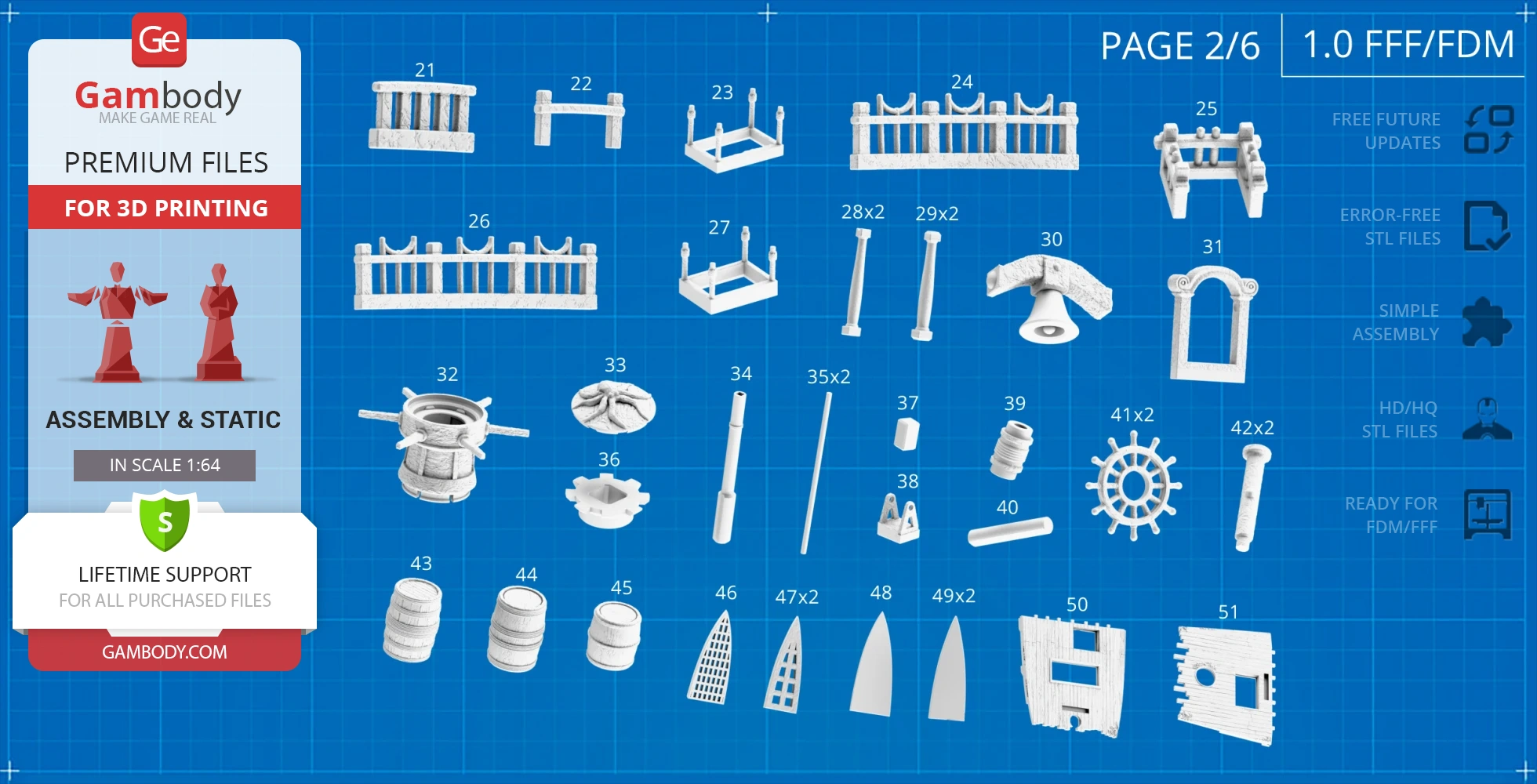 Ge
Gambody
MAKE GAME REAL
PREMIUM FILES
FOR 3D PRINTING
ASSEMBLY & STATIC
IN SCALE 1:64
S
LIFETIME SUPPORT
FOR ALL PURCHASED FILES
GAMBODY.COM

PAGE 2/6
1.0 FFF/FDM

21
22
23
24
25
26
27
28x2
29x2
30
31
32
33
34
35x2
36
37
38
39
40
41x2
42x2
43
44
45
46
47x2
48
49x2
50
51

FREE FUTURE UPDATES
ERROR-FREE STL FILES
SIMPLE ASSEMBLY
HD/HQ STL FILES
READY FOR FDM/FFF