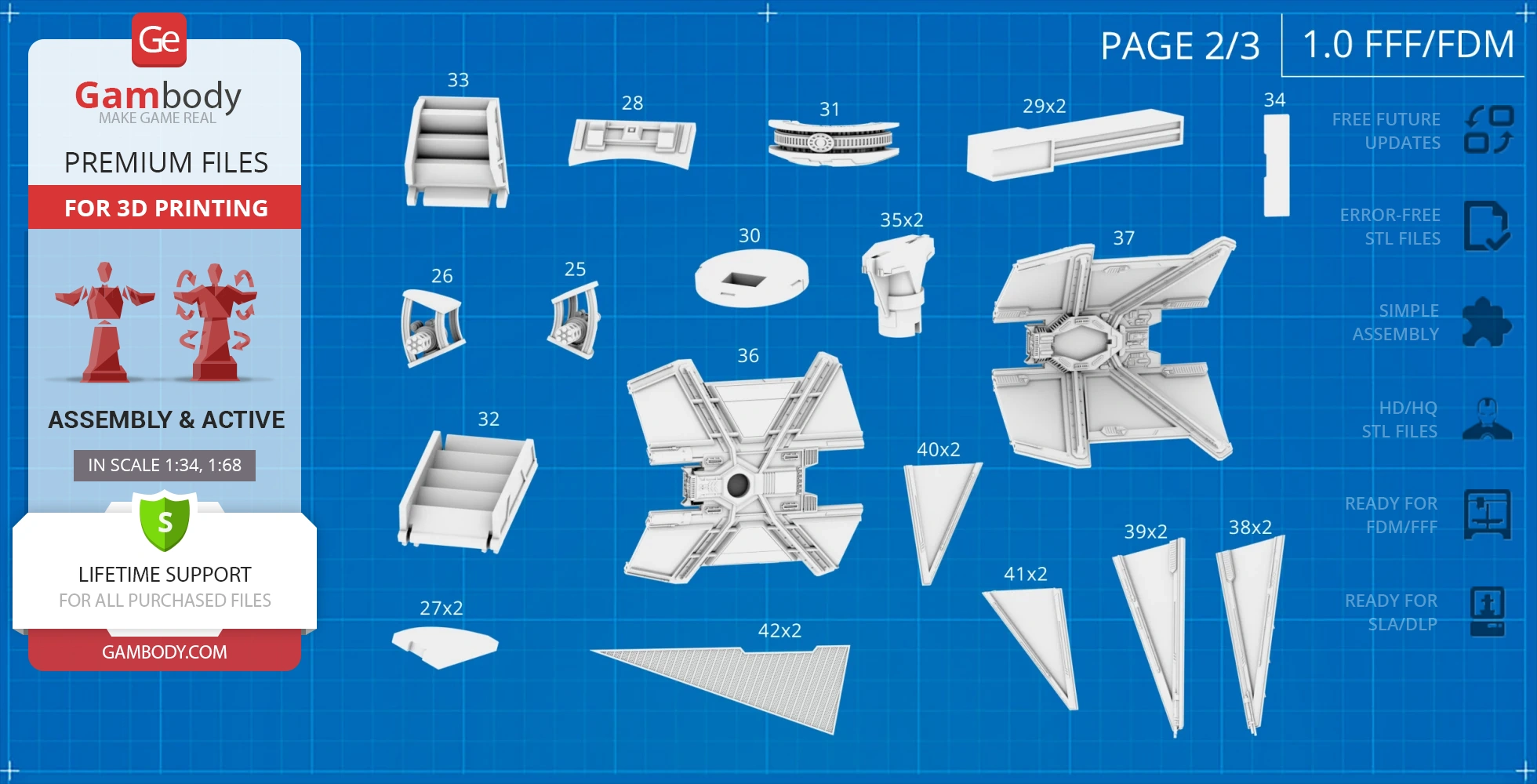 Ge
Gambody
MAKE GAME REAL

PREMIUM FILES
FOR 3D PRINTING

ASSEMBLY & ACTIVE
IN SCALE 1:34, 1:68

S
LIFETIME SUPPORT
FOR ALL PURCHASED FILES
GAMBODY.COM

PAGE 2/3
1.0 FFF/FDM

33
28
31
29x2
34
26
25
30
35x2
37
36
32
40x2
39x2
38x2
41x2
27x2
42x2

FREE FUTURE UPDATES
ERROR-FREE STL FILES
SIMPLE ASSEMBLY
HD/HQ STL FILES
READY FOR FDM/FFF
READY FOR SLA/DLP