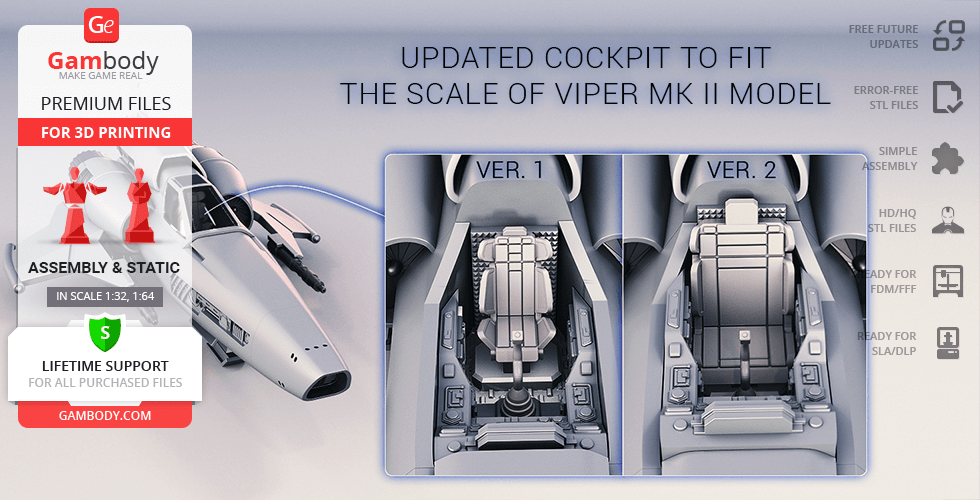 Ge
Gambody
MAKE GAME REAL
PREMIUM FILES
FOR 3D PRINTING
ASSEMBLY & STATIC
IN SCALE 1:32, 1:64
S
LIFETIME SUPPORT
FOR ALL PURCHASED FILES
GAMBODY.COM

UPDATED COCKPIT TO FIT
THE SCALE OF VIPER MK II MODEL

VER. 1
VER. 2

FREE FUTURE UPDATES
ERROR-FREE STL FILES
SIMPLE ASSEMBLY
HD/HQ STL FILES
READY FOR FDM/FFF
READY FOR SLA/DLP