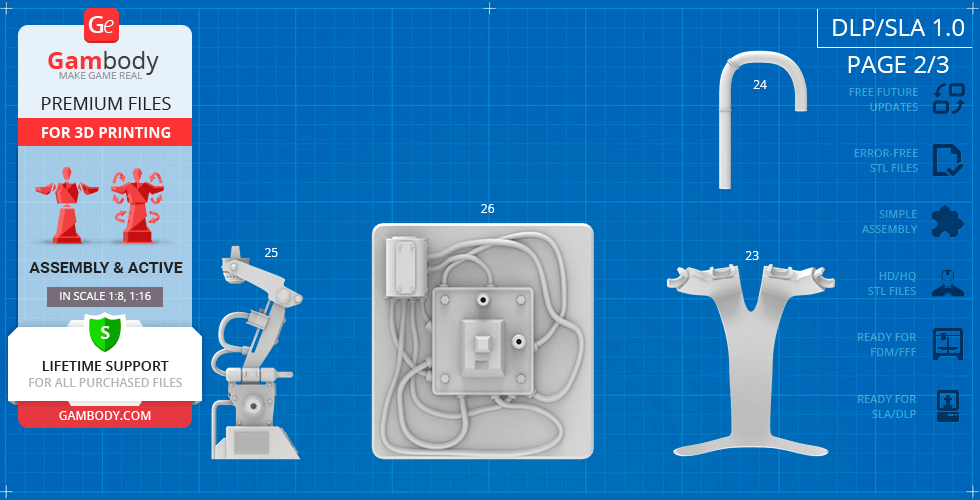 Ge
Gambody
MAKE GAME REAL
PREMIUM FILES
FOR 3D PRINTING
ASSEMBLY & ACTIVE
IN SCALE 1:8, 1:16
S
LIFETIME SUPPORT
FOR ALL PURCHASED FILES
GAMBODY.COM

25

26

24

23

DLP/SLA 1.0
PAGE 2/3

FREE FUTURE UPDATES
ERROR-FREE STL FILES
SIMPLE ASSEMBLY
HD/HQ STL FILES
READY FOR FDM/FFF
READY FOR SLA/DLP