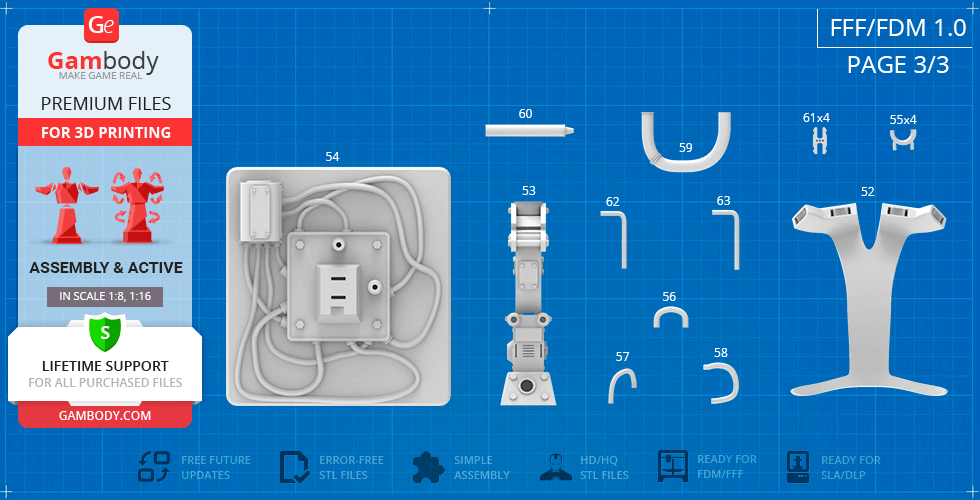 Ge
Gambody
MAKE GAME REAL
PREMIUM FILES
FOR 3D PRINTING
ASSEMBLY & ACTIVE
IN SCALE 1:8, 1:16
S
LIFETIME SUPPORT
FOR ALL PURCHASED FILES
GAMBODY.COM

FFF/FDM 1.0
PAGE 3/3

54
60
59
61x4
55x4
53
62
63
52
56
57
58

FREE FUTURE UPDATES
ERROR-FREE STL FILES
SIMPLE ASSEMBLY
HD/HQ STL FILES
READY FOR FDM/FFF
READY FOR SLA/DLP