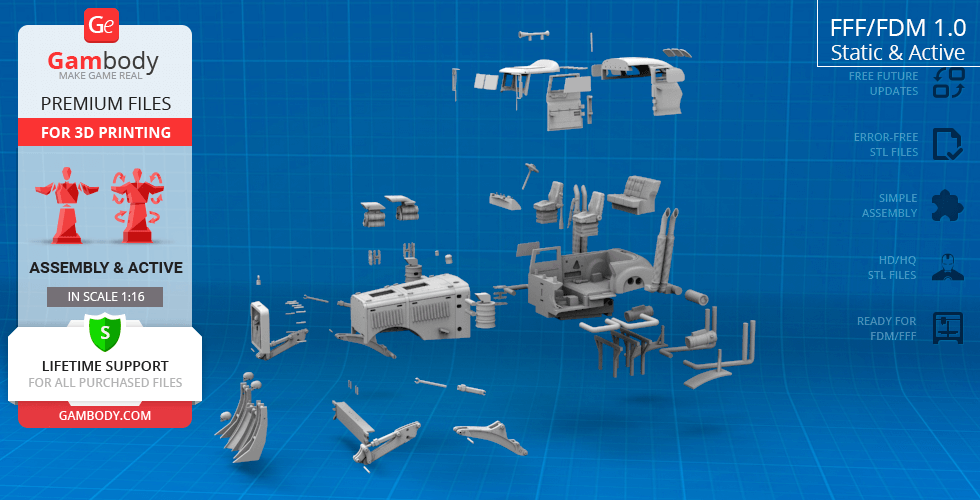 Ge
Gambody
MAKE GAME REAL
PREMIUM FILES
FOR 3D PRINTING
ASSEMBLY & ACTIVE
IN SCALE 1:16
S
LIFETIME SUPPORT
FOR ALL PURCHASED FILES
GAMBODY.COM

FFF/FDM 1.0
Static & Active

FREE FUTURE UPDATES
ERROR-FREE STL FILES
SIMPLE ASSEMBLY
HD/HQ STL FILES
READY FOR FDM/FFF