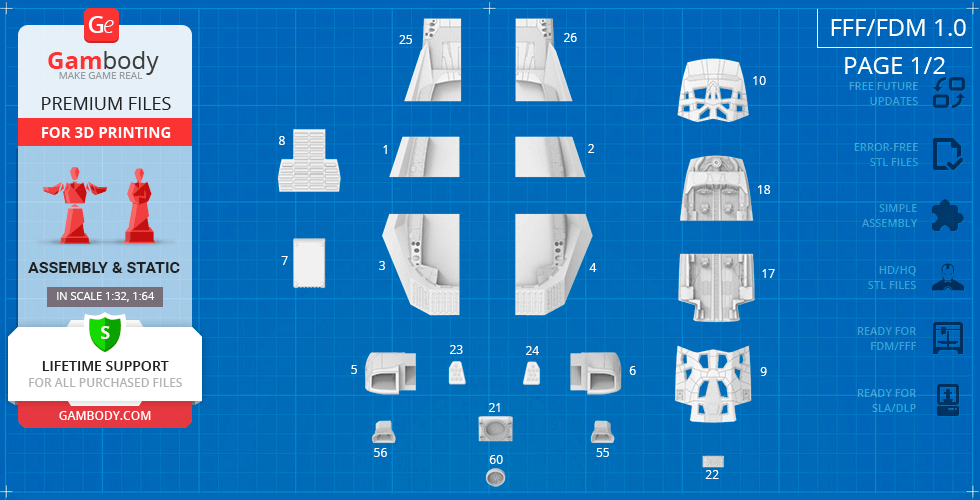 Ge
Gambody
MAKE GAME REAL
PREMIUM FILES
FOR 3D PRINTING
ASSEMBLY & STATIC
IN SCALE 1:32, 1:64
S
LIFETIME SUPPORT
FOR ALL PURCHASED FILES
GAMBODY.COM

25
26
8
1
2
7
3
4
5
23
24
6
21
56
55
60
10
18
17
9
22

FFF/FDM 1.0
PAGE 1/2
FREE FUTURE UPDATES
ERROR-FREE STL FILES
SIMPLE ASSEMBLY
HD/HQ STL FILES
READY FOR FDM/FFF
READY FOR SLA/DLP