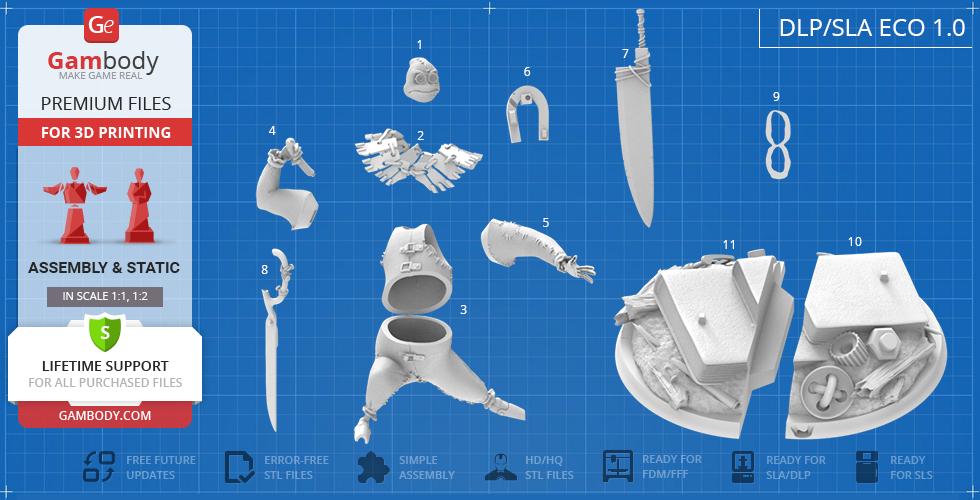 Ge
Gambody
MAKE GAME REAL
PREMIUM FILES
FOR 3D PRINTING
ASSEMBLY & STATIC
IN SCALE 1:1, 1:2
S
LIFETIME SUPPORT
FOR ALL PURCHASED FILES
GAMBODY.COM

DLP/SLA ECO 1.0

1
2
3
4
5
6
7
8
9
10
11

FREE FUTURE UPDATES
ERROR-FREE STL FILES
SIMPLE ASSEMBLY
HD/HQ STL FILES
READY FOR FDM/FFF
READY FOR SLA/DLP
READY FOR SLS