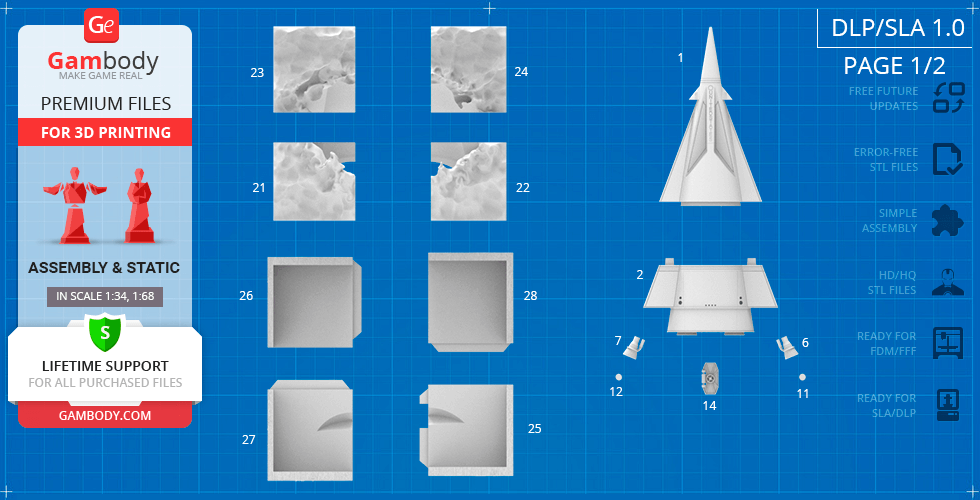 Ge
Gambody
MAKE GAME REAL
PREMIUM FILES
FOR 3D PRINTING
ASSEMBLY & STATIC
IN SCALE 1:34, 1:68
S
LIFETIME SUPPORT
FOR ALL PURCHASED FILES
GAMBODY.COM

23
24
21
22
26
28
27
25

1
2
7
6
12
14
11

DLP/SLA 1.0
PAGE 1/2
FREE FUTURE UPDATES
ERROR-FREE STL FILES
SIMPLE ASSEMBLY
HD/HQ STL FILES
READY FOR FDM/FFF
READY FOR SLA/DLP