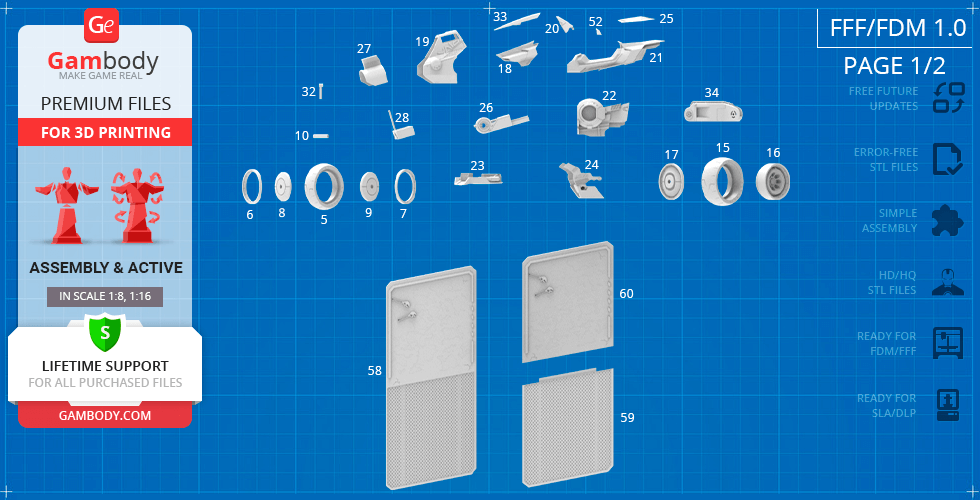 Ge
Gambody
MAKE GAME REAL
PREMIUM FILES
FOR 3D PRINTING
ASSEMBLY & ACTIVE
IN SCALE 1:8, 1:16
S
LIFETIME SUPPORT
FOR ALL PURCHASED FILES
GAMBODY.COM

33 20 52 25
27 19 18 21
32
28 26 22 34
10
23 24 17 15 16
6 8 5 9 7
60
58
59

FFF/FDM 1.0
PAGE 1/2
FREE FUTURE UPDATES
ERROR-FREE STL FILES
SIMPLE ASSEMBLY
HD/HQ STL FILES
READY FOR FDM/FFF
READY FOR SLA/DLP