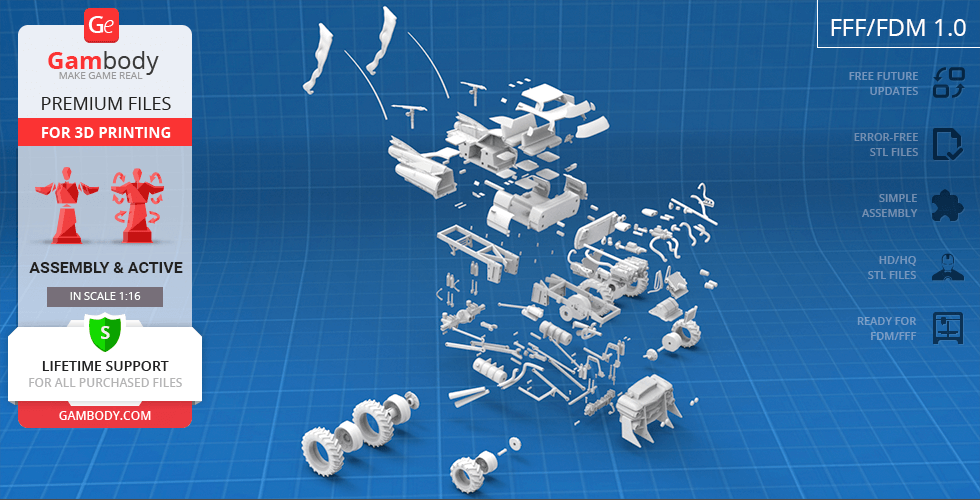 Ge
Gambody
MAKE GAME REAL
PREMIUM FILES
FOR 3D PRINTING
ASSEMBLY & ACTIVE
IN SCALE 1:16
S
LIFETIME SUPPORT
FOR ALL PURCHASED FILES
GAMBODY.COM

FFF/FDM 1.0
FREE FUTURE UPDATES
ERROR-FREE STL FILES
SIMPLE ASSEMBLY
HD/HQ STL FILES
READY FOR FDM/FFF