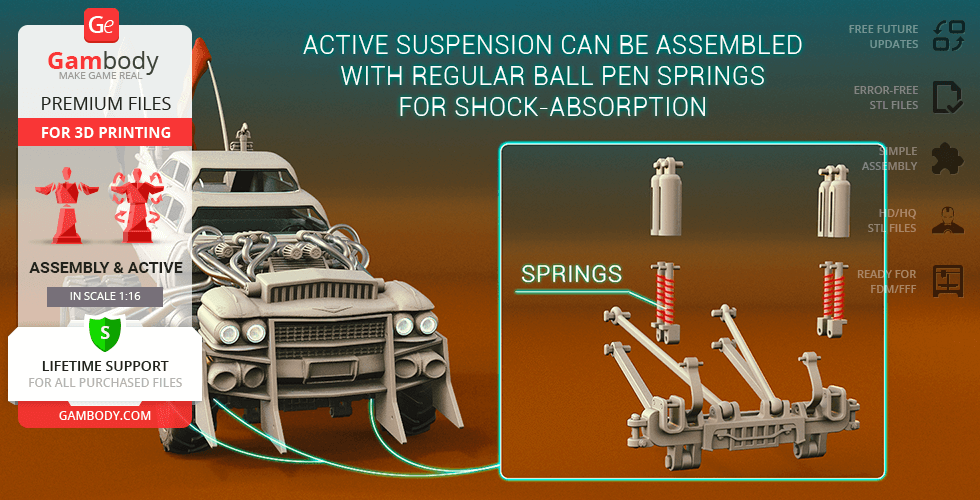 Ge
Gambody
MAKE GAME REAL
PREMIUM FILES
FOR 3D PRINTING
ASSEMBLY & ACTIVE
IN SCALE 1:16
S
LIFETIME SUPPORT
FOR ALL PURCHASED FILES
GAMBODY.COM

ACTIVE SUSPENSION CAN BE ASSEMBLED WITH REGULAR BALL PEN SPRINGS FOR SHOCK-ABSORPTION

SPRINGS

FREE FUTURE UPDATES
ERROR-FREE STL FILES
SIMPLE ASSEMBLY
HD/HQ STL FILES
READY FOR FDM/FFF