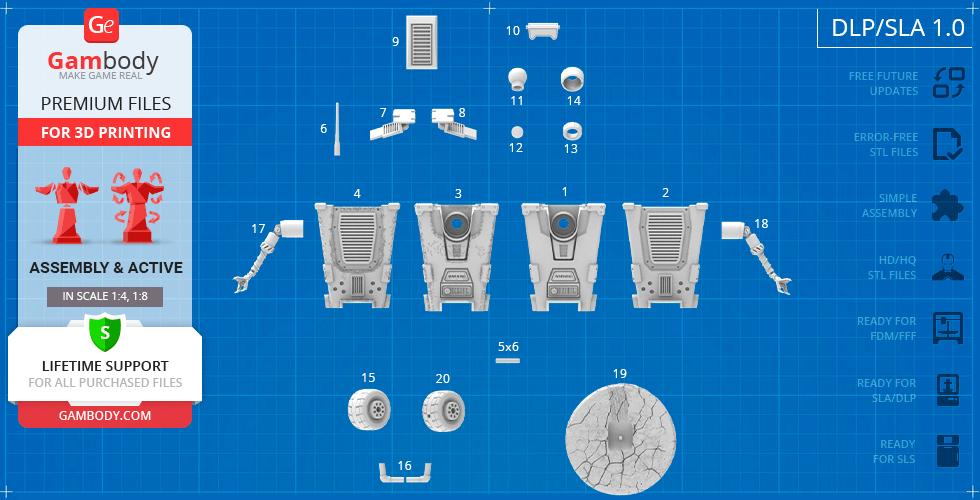 Ge
Gambody
MAKE GAME REAL
PREMIUM FILES
FOR 3D PRINTING
ASSEMBLY & ACTIVE
IN SCALE 1:4, 1:8
S
LIFETIME SUPPORT
FOR ALL PURCHASED FILES
GAMBODY.COM

9
10
11
14
6
7
8
12
13
4
3
1
2
17
18
5x6
15
20
19
16

DLP/SLA 1.0
FREE FUTURE UPDATES
ERROR-FREE STL FILES
SIMPLE ASSEMBLY
HD/HQ STL FILES
READY FOR FDM/FFF
READY FOR SLA/DLP
READY FOR SLS