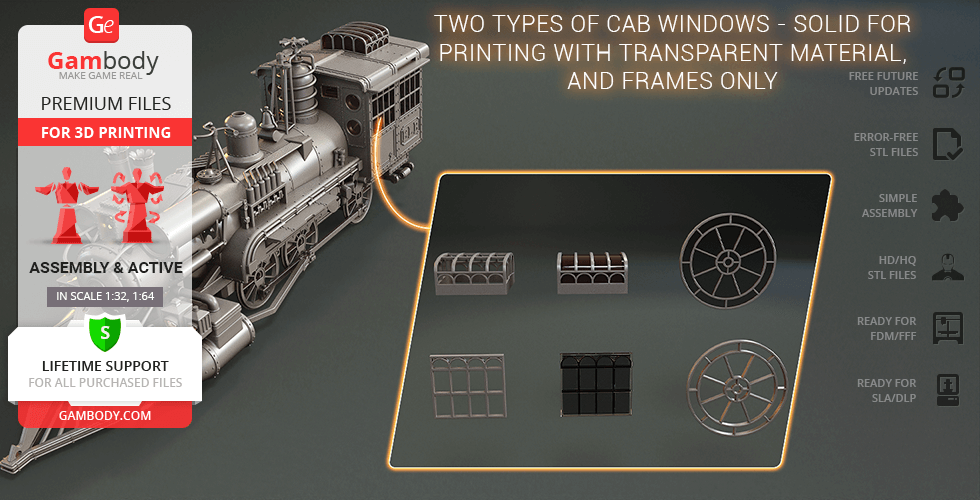 Ge
Gambody
MAKE GAME REAL
PREMIUM FILES
FOR 3D PRINTING
ASSEMBLY & ACTIVE
IN SCALE 1:32, 1:64
S
LIFETIME SUPPORT
FOR ALL PURCHASED FILES
GAMBODY.COM

TWO TYPES OF CAB WINDOWS - SOLID FOR PRINTING WITH TRANSPARENT MATERIAL, AND FRAMES ONLY

FREE FUTURE UPDATES
ERROR-FREE STL FILES
SIMPLE ASSEMBLY
HD/HQ STL FILES
READY FOR FDM/FFF
READY FOR SLA/DLP