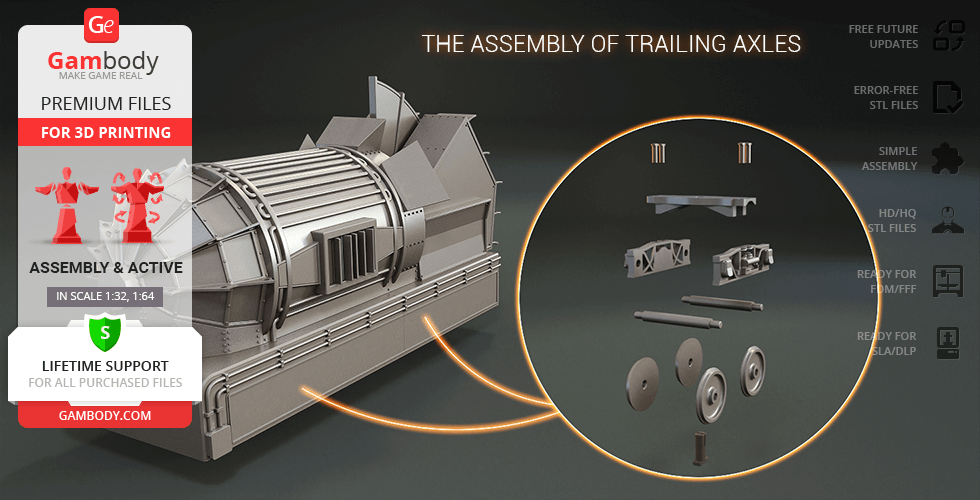 Ge
Gambody
MAKE GAME REAL
PREMIUM FILES
FOR 3D PRINTING
ASSEMBLY & ACTIVE
IN SCALE 1:32, 1:64
S
LIFETIME SUPPORT
FOR ALL PURCHASED FILES
GAMBODY.COM

THE ASSEMBLY OF TRAILING AXLES

FREE FUTURE UPDATES
ERROR-FREE STL FILES
SIMPLE ASSEMBLY
HD/HQ STL FILES
READY FOR FDM/FFF
READY FOR SLA/DLP