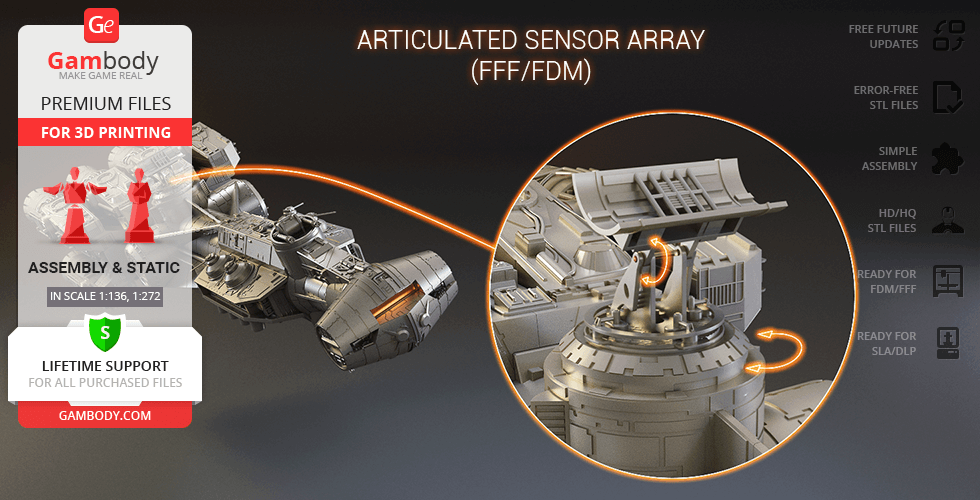 Ge
Gambody
MAKE GAME REAL
PREMIUM FILES
FOR 3D PRINTING
ASSEMBLY & STATIC
IN SCALE 1:136, 1:272
S
LIFETIME SUPPORT
FOR ALL PURCHASED FILES
GAMBODY.COM

ARTICULATED SENSOR ARRAY
(FFF/FDM)

FREE FUTURE UPDATES
ERROR-FREE STL FILES
SIMPLE ASSEMBLY
HD/HQ STL FILES
READY FOR FDM/FFF
READY FOR SLA/DLP