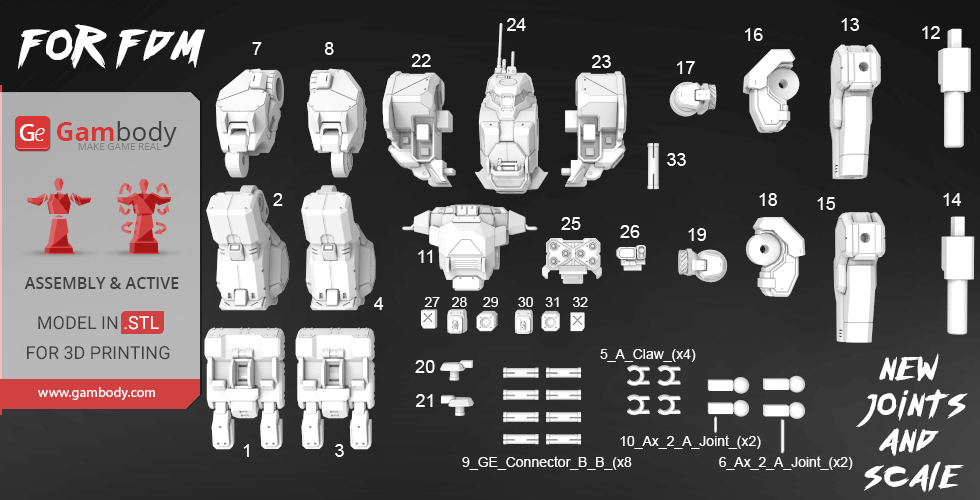 FOR FDM

Ge Gambody
MAKE GAME REAL

ASSEMBLY & ACTIVE

MODEL IN .STL
FOR 3D PRINTING

www.gambody.com

7
8
22
24
23
17
16
13
12
33
2
4
11
25
26
19
18
15
14
27
28
29
30
31
32
1
3
20
21
5_A_Claw_(x4)
10_Ax_2_A_Joint_(x2)
9_GE_Connector_B_B_(x8
6_Ax_2_A_Joint_(x2)

NEW JOINTS AND SCALE