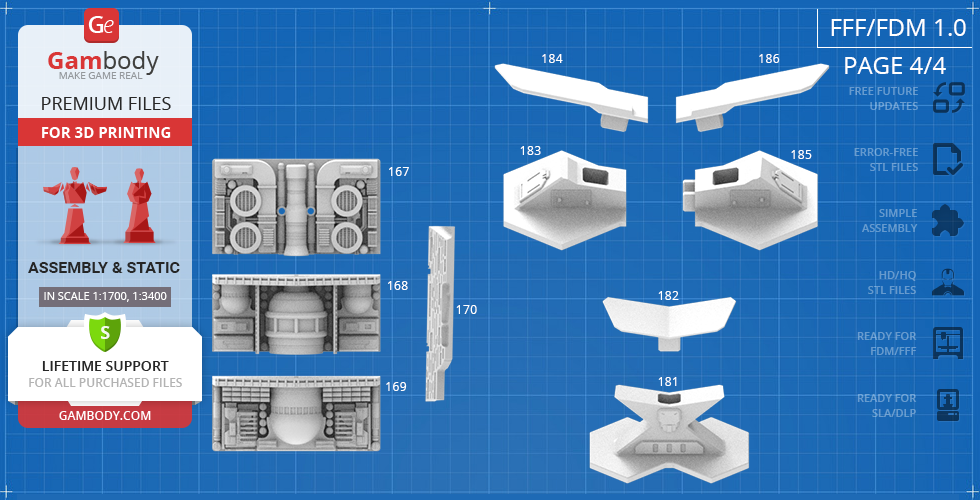 Ge
Gambody
MAKE GAME REAL
PREMIUM FILES
FOR 3D PRINTING
ASSEMBLY & STATIC
IN SCALE 1:1700, 1:3400
S
LIFETIME SUPPORT
FOR ALL PURCHASED FILES
GAMBODY.COM

167
168
169
170

184
186
183
185
182
181

FFF/FDM 1.0
PAGE 4/4
FREE FUTURE UPDATES
ERROR-FREE STL FILES
SIMPLE ASSEMBLY
HD/HQ STL FILES
READY FOR FDM/FFF
READY FOR SLA/DLP