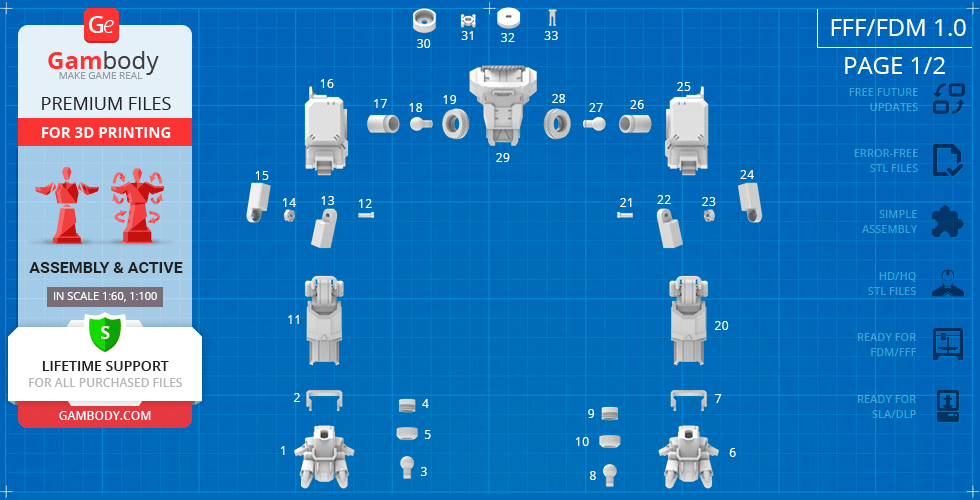 Ge
Gambody
MAKE GAME REAL
PREMIUM FILES
FOR 3D PRINTING
ASSEMBLY & ACTIVE
IN SCALE 1:60, 1:100
S
LIFETIME SUPPORT
FOR ALL PURCHASED FILES
GAMBODY.COM

30 31 32 33
16 17 18 19 28 27 26 25
29
15 14 13 12 21 22 23 24
11 20
2 4 9 7
5 10
1 3 8 6

FFF/FDM 1.0
PAGE 1/2
FREE FUTURE UPDATES
ERROR-FREE STL FILES
SIMPLE ASSEMBLY
HD/HQ STL FILES
READY FOR FDM/FFF
READY FOR SLA/DLP