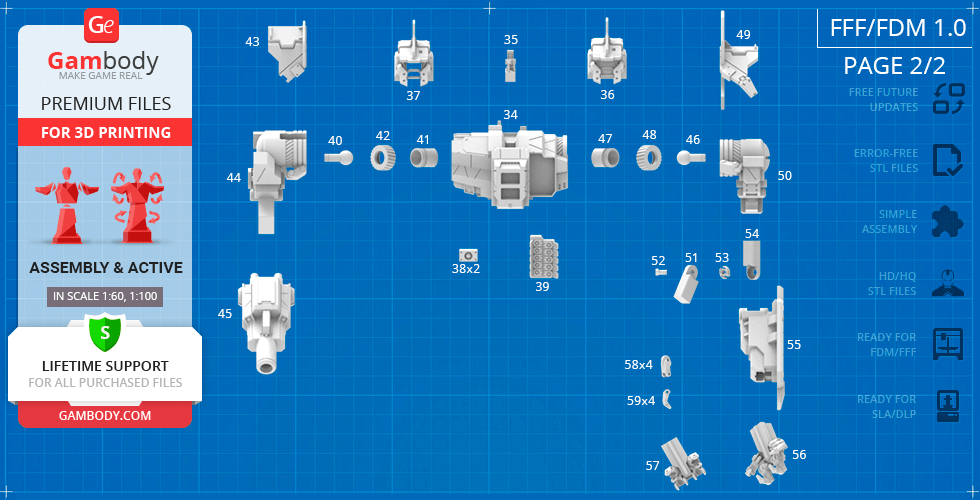 Ge
Gambody
MAKE GAME REAL
PREMIUM FILES
FOR 3D PRINTING
ASSEMBLY & ACTIVE
IN SCALE 1:60, 1:100
S
LIFETIME SUPPORT
FOR ALL PURCHASED FILES
GAMBODY.COM

43
37
35
36
49
44
40
42
41
34
47
48
46
50
38x2
39
52
51
53
54
45
55
58x4
59x4
57
56

FFF/FDM 1.0
PAGE 2/2
FREE FUTURE UPDATES
ERROR-FREE STL FILES
SIMPLE ASSEMBLY
HD/HQ STL FILES
READY FOR FDM/FFF
READY FOR SLA/DLP