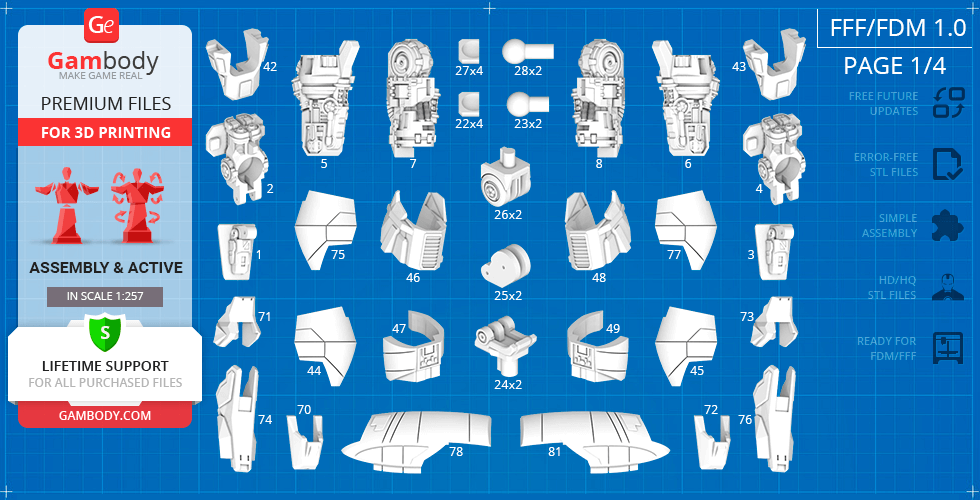 Ge
Gambody
MAKE GAME REAL
PREMIUM FILES
FOR 3D PRINTING
ASSEMBLY & ACTIVE
IN SCALE 1:257
S
LIFETIME SUPPORT
FOR ALL PURCHASED FILES
GAMBODY.COM

42
5
7
27x4
28x2
22x4
23x2
8
6
43
2
26x2
4
1
75
46
25x2
48
77
3
71
44
47
24x2
49
45
73
74
70
78
81
72
76

FFF/FDM 1.0
PAGE 1/4
FREE FUTURE UPDATES
ERROR-FREE STL FILES
SIMPLE ASSEMBLY
HD/HQ STL FILES
READY FOR FDM/FFF