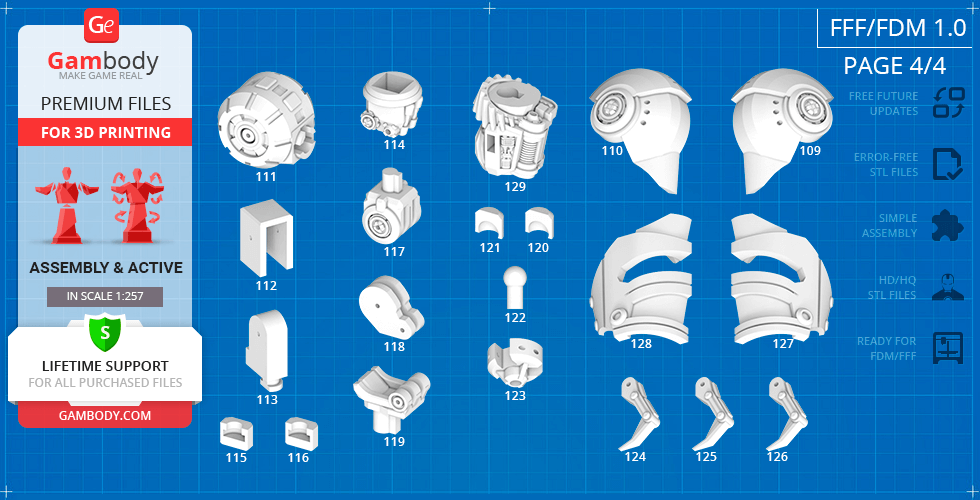 Ge
Gambody
MAKE GAME REAL
PREMIUM FILES
FOR 3D PRINTING
ASSEMBLY & ACTIVE
IN SCALE 1:257
S
LIFETIME SUPPORT
FOR ALL PURCHASED FILES
GAMBODY.COM

111
112
113
115
116
114
117
118
119
129
121
120
122
123
110
109
128
127
124
125
126

FFF/FDM 1.0
PAGE 4/4
FREE FUTURE UPDATES
ERROR-FREE STL FILES
SIMPLE ASSEMBLY
HD/HQ STL FILES
READY FOR FDM/FFF