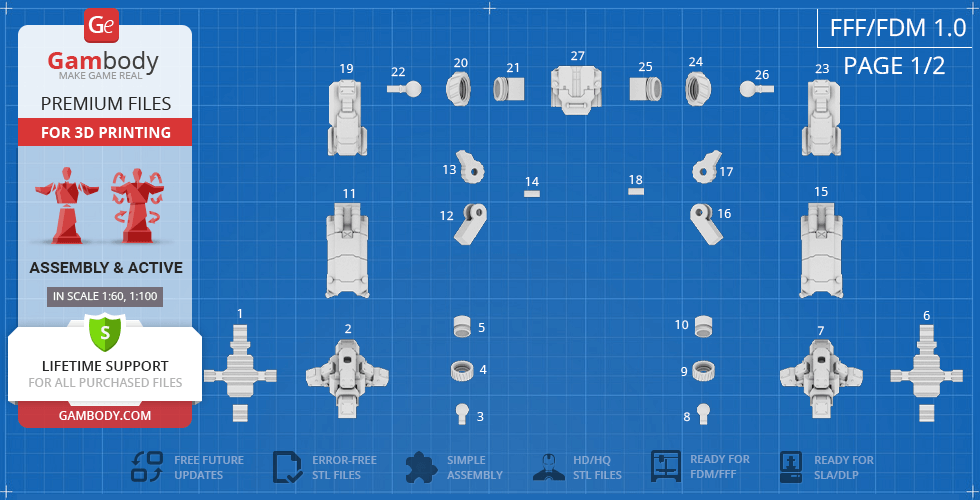 Ge
Gambody
MAKE GAME REAL
PREMIUM FILES
FOR 3D PRINTING
ASSEMBLY & ACTIVE
IN SCALE 1:60, 1:100
S
LIFETIME SUPPORT
FOR ALL PURCHASED FILES
GAMBODY.COM

FFF/FDM 1.0
PAGE 1/2

19 22 20 21 27 25 24 26 23
13 14 18 17
11 12 16 15
1 2 5 4 3 10 9 8 7 6

FREE FUTURE UPDATES
ERROR-FREE STL FILES
SIMPLE ASSEMBLY
HD/HQ STL FILES
READY FOR FDM/FFF
READY FOR SLA/DLP