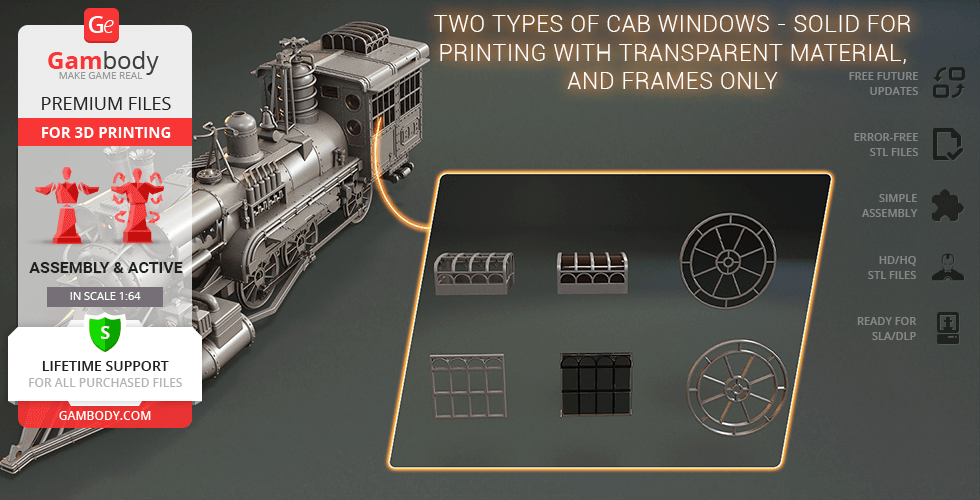 Ge
Gambody
MAKE GAME REAL
PREMIUM FILES
FOR 3D PRINTING
ASSEMBLY & ACTIVE
IN SCALE 1:64
S
LIFETIME SUPPORT
FOR ALL PURCHASED FILES
GAMBODY.COM

TWO TYPES OF CAB WINDOWS - SOLID FOR PRINTING WITH TRANSPARENT MATERIAL, AND FRAMES ONLY

FREE FUTURE UPDATES
ERROR-FREE STL FILES
SIMPLE ASSEMBLY
HD/HQ STL FILES
READY FOR SLA/DLP