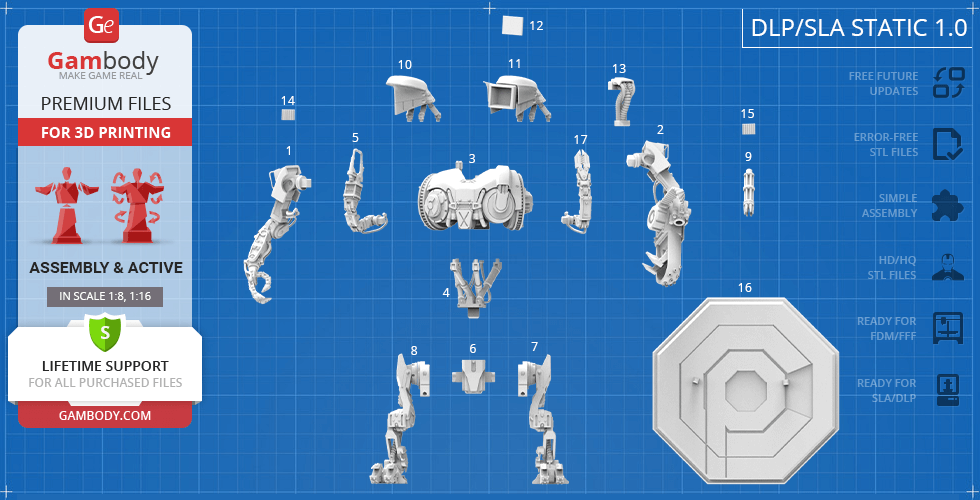 Ge
Gambody
MAKE GAME REAL
PREMIUM FILES
FOR 3D PRINTING
ASSEMBLY & ACTIVE
IN SCALE 1:8, 1:16
S
LIFETIME SUPPORT
FOR ALL PURCHASED FILES
GAMBODY.COM

12
10
11
13
14
15
1
5
3
17
2
9
4
16
8
6
7

DLP/SLA STATIC 1.0
FREE FUTURE UPDATES
ERROR-FREE STL FILES
SIMPLE ASSEMBLY
HD/HQ STL FILES
READY FOR FDM/FFF
READY FOR SLA/DLP