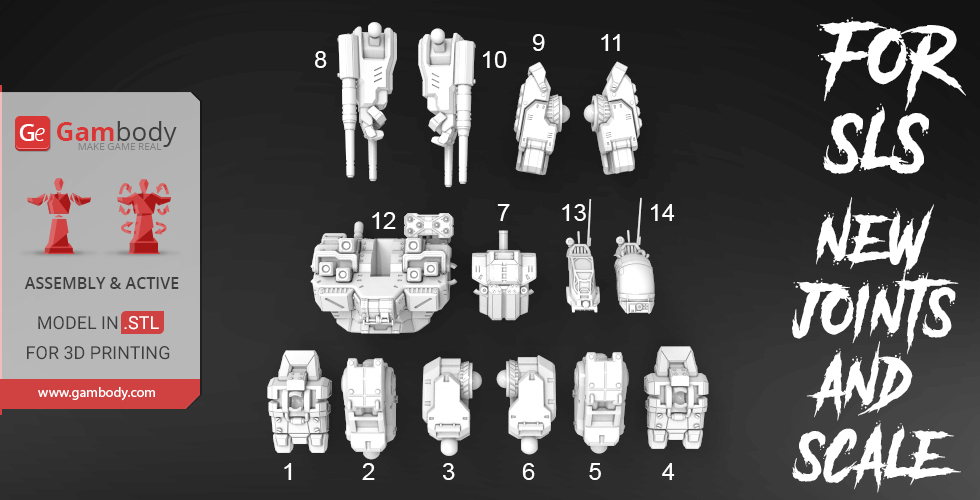 Ge Gambody
MAKE GAME REAL

ASSEMBLY & ACTIVE

MODEL IN .STL
FOR 3D PRINTING

www.gambody.com

8 10 9 11

12 7 13 14

1 2 3 6 5 4

FOR SLS

NEW JOINTS AND SCALE