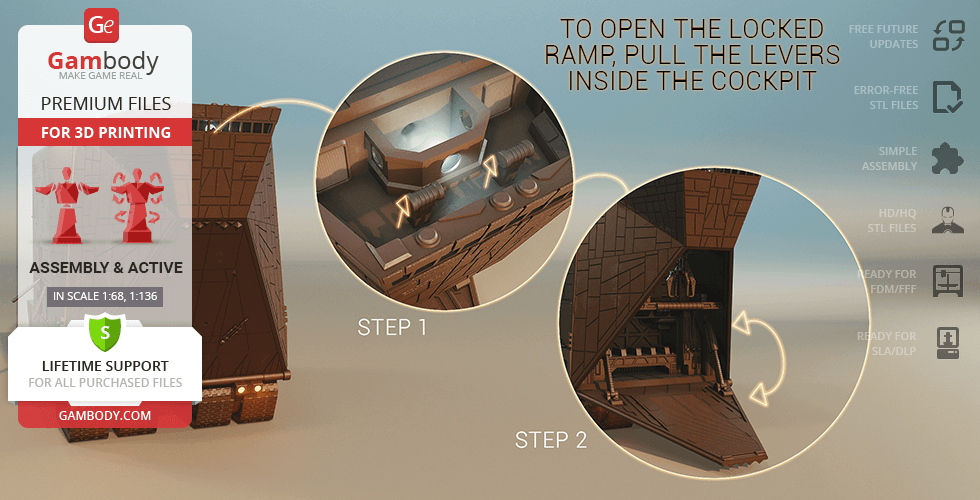 Ge
Gambody
MAKE GAME REAL
PREMIUM FILES
FOR 3D PRINTING
ASSEMBLY & ACTIVE
IN SCALE 1:68, 1:136
S
LIFETIME SUPPORT
FOR ALL PURCHASED FILES
GAMBODY.COM

TO OPEN THE LOCKED RAMP, PULL THE LEVERS INSIDE THE COCKPIT

STEP 1

STEP 2

FREE FUTURE UPDATES
ERROR-FREE STL FILES
SIMPLE ASSEMBLY
HD/HQ STL FILES
READY FOR FDM/FFF
READY FOR SLA/DLP