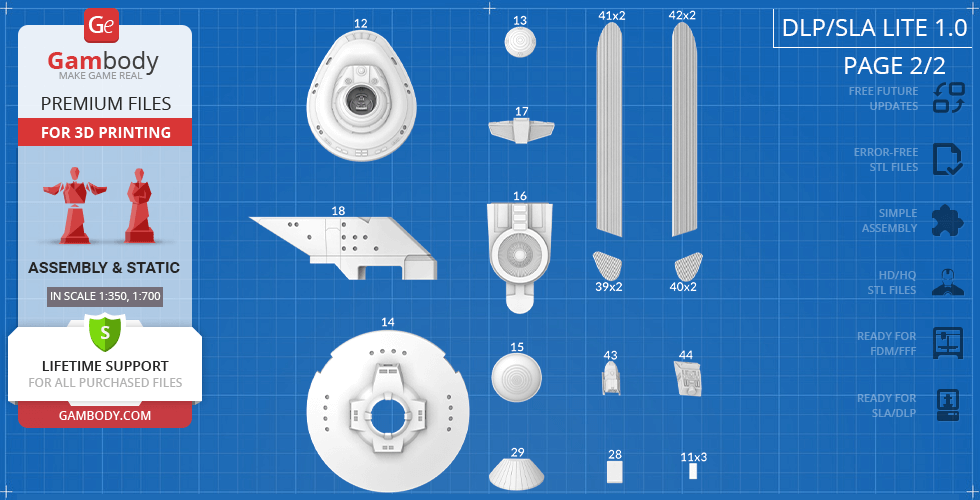 Ge
Gambody
MAKE GAME REAL
PREMIUM FILES
FOR 3D PRINTING
ASSEMBLY & STATIC
IN SCALE 1:350, 1:700
S
LIFETIME SUPPORT
FOR ALL PURCHASED FILES
GAMBODY.COM

12
13
41x2
42x2
17
18
16
39x2
40x2
14
15
43
44
29
28
11x3

DLP/SLA LITE 1.0
PAGE 2/2
FREE FUTURE UPDATES
ERROR-FREE STL FILES
SIMPLE ASSEMBLY
HD/HQ STL FILES
READY FOR FDM/FFF
READY FOR SLA/DLP