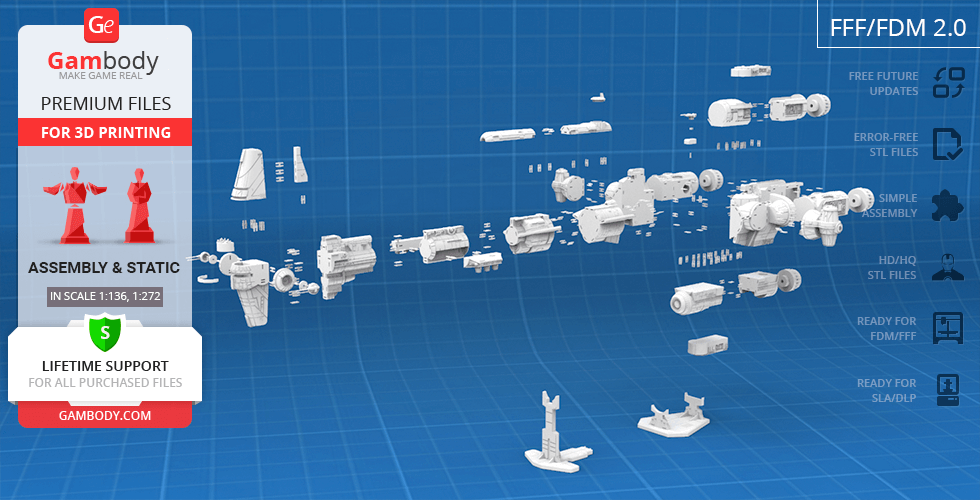 Ge
Gambody
MAKE GAME REAL
PREMIUM FILES
FOR 3D PRINTING
ASSEMBLY & STATIC
IN SCALE 1:136, 1:272
S
LIFETIME SUPPORT
FOR ALL PURCHASED FILES
GAMBODY.COM

FFF/FDM 2.0

FREE FUTURE UPDATES
ERROR-FREE STL FILES
SIMPLE ASSEMBLY
HD/HQ STL FILES
READY FOR FDM/FFF
READY FOR SLA/DLP