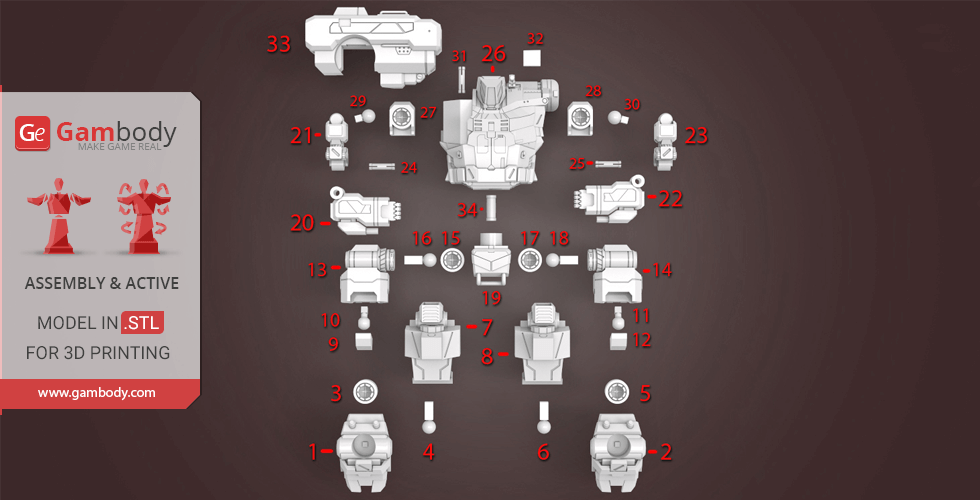 Ge Gambody
MAKE GAME REAL

ASSEMBLY & ACTIVE

MODEL IN .STL
FOR 3D PRINTING

www.gambody.com

33
31
26
32
29
27
28
30
21
23
24
25
20
22
34
16
15
17
18
13
14
19
10
11
9
12
7
8
3
5
1
4
6
2