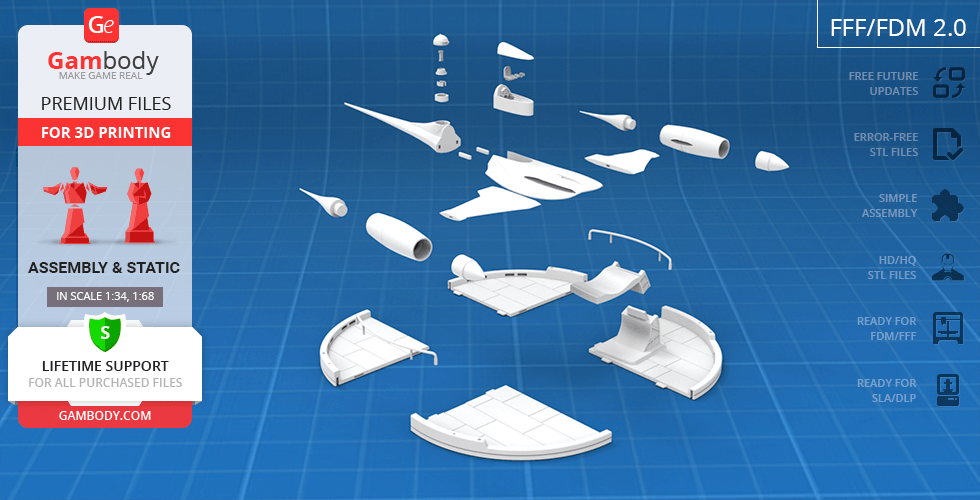 Ge
Gambody
MAKE GAME REAL
PREMIUM FILES
FOR 3D PRINTING
ASSEMBLY & STATIC
IN SCALE 1:34, 1:68
S
LIFETIME SUPPORT
FOR ALL PURCHASED FILES
GAMBODY.COM

FFF/FDM 2.0
FREE FUTURE UPDATES
ERROR-FREE STL FILES
SIMPLE ASSEMBLY
HD/HQ STL FILES
READY FOR FDM/FFF
READY FOR SLA/DLP