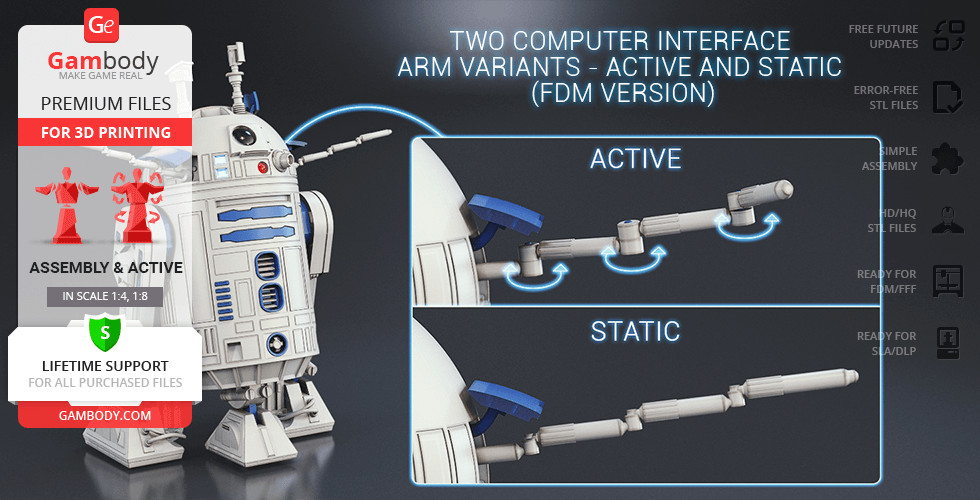 Ge
Gambody
MAKE GAME REAL
PREMIUM FILES
FOR 3D PRINTING
ASSEMBLY & ACTIVE
IN SCALE 1:4, 1:8
S
LIFETIME SUPPORT
FOR ALL PURCHASED FILES
GAMBODY.COM

TWO COMPUTER INTERFACE ARM VARIANTS - ACTIVE AND STATIC (FDM VERSION)

ACTIVE

STATIC

FREE FUTURE UPDATES
ERROR-FREE STL FILES
SIMPLE ASSEMBLY
HD/HQ STL FILES
READY FOR FDM/FFF
READY FOR SLA/DLP