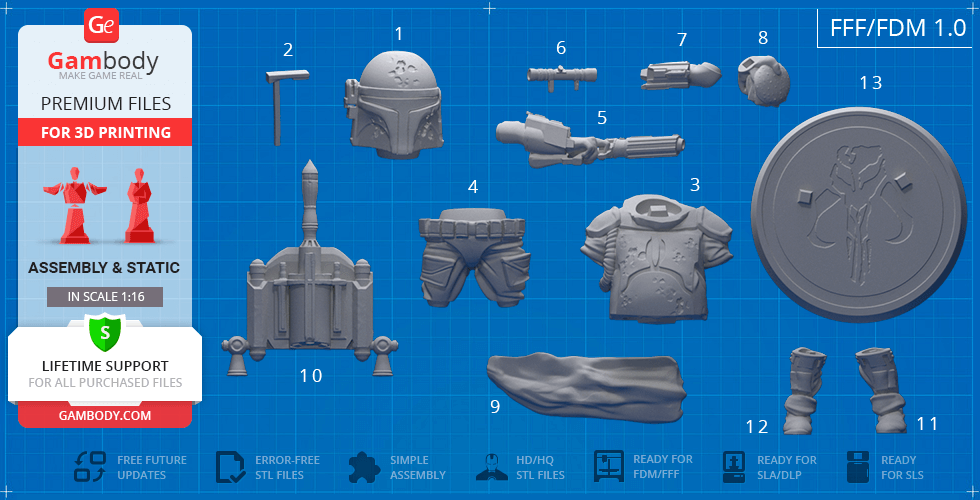 Ge
Gambody
MAKE GAME REAL
PREMIUM FILES
FOR 3D PRINTING
ASSEMBLY & STATIC
IN SCALE 1:16
S
LIFETIME SUPPORT
FOR ALL PURCHASED FILES
GAMBODY.COM

FFF/FDM 1.0

2
1
6
7
8
13
5
4
3
10
9
12
11

FREE FUTURE UPDATES
ERROR-FREE STL FILES
SIMPLE ASSEMBLY
HD/HQ STL FILES
READY FOR FDM/FFF
READY FOR SLA/DLP
READY FOR SLS