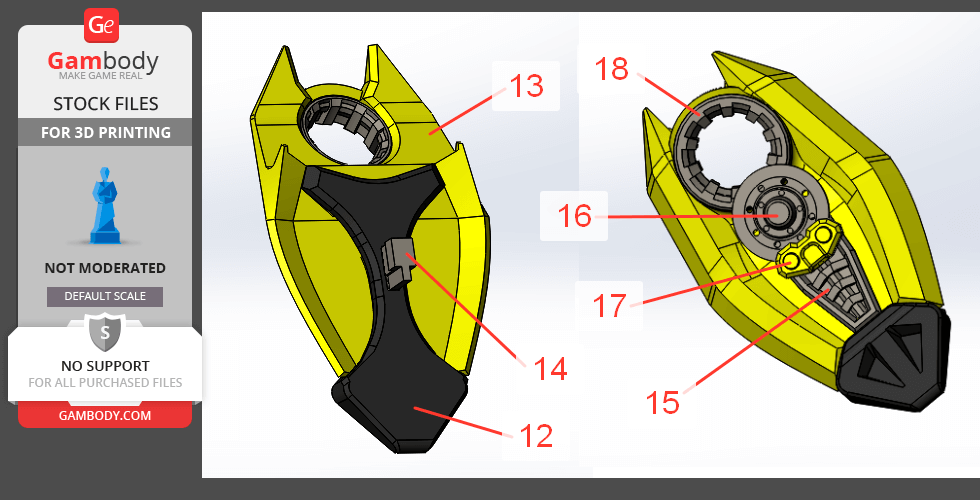 Ge
Gambody
MAKE GAME REAL
STOCK FILES
FOR 3D PRINTING
NOT MODERATED
DEFAULT SCALE
S
NO SUPPORT
FOR ALL PURCHASED FILES
GAMBODY.COM

13
14
12
18
16
17
15