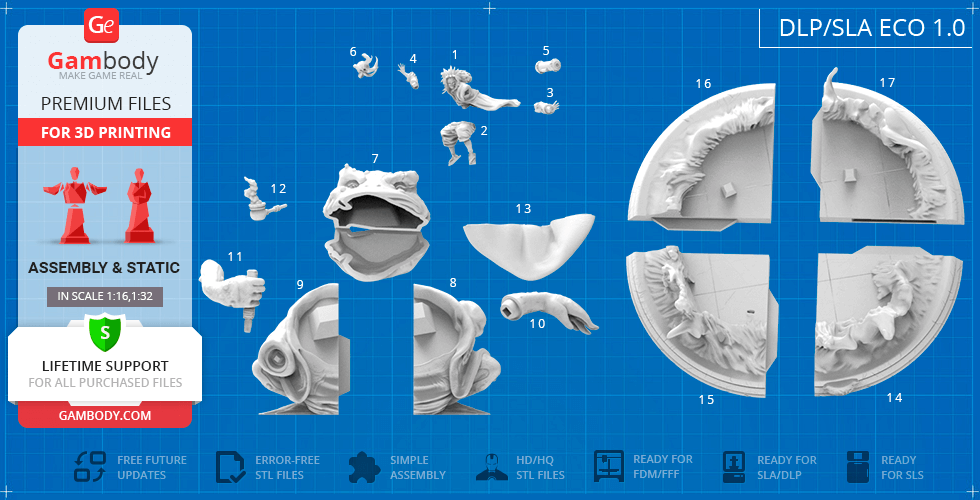 Ge
Gambody
MAKE GAME REAL
PREMIUM FILES
FOR 3D PRINTING
ASSEMBLY & STATIC
IN SCALE 1:16,1:32
S
LIFETIME SUPPORT
FOR ALL PURCHASED FILES
GAMBODY.COM

DLP/SLA ECO 1.0

6 4 1 5 3 2 7 12 13 11 9 8 10 16 17 15 14

FREE FUTURE UPDATES
ERROR-FREE STL FILES
SIMPLE ASSEMBLY
HD/HQ STL FILES
READY FOR FDM/FFF
READY FOR SLA/DLP
READY FOR SLS