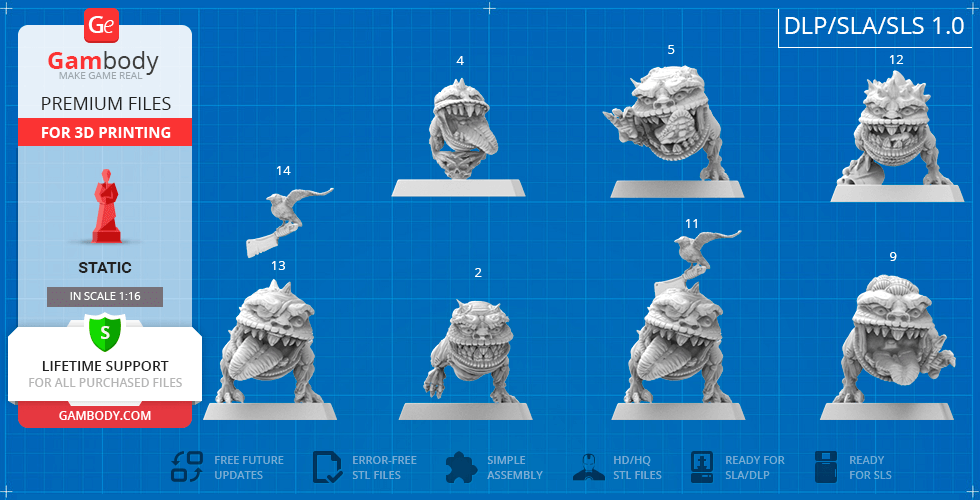 Ge

Gambody
MAKE GAME REAL

PREMIUM FILES

FOR 3D PRINTING

STATIC

IN SCALE 1:16

S

LIFETIME SUPPORT
FOR ALL PURCHASED FILES

GAMBODY.COM

DLP/SLA/SLS 1.0

4

5

12

14

13

2

11

9

FREE FUTURE UPDATES

ERROR-FREE STL FILES

SIMPLE ASSEMBLY

HD/HQ STL FILES

READY FOR SLA/DLP

READY FOR SLS