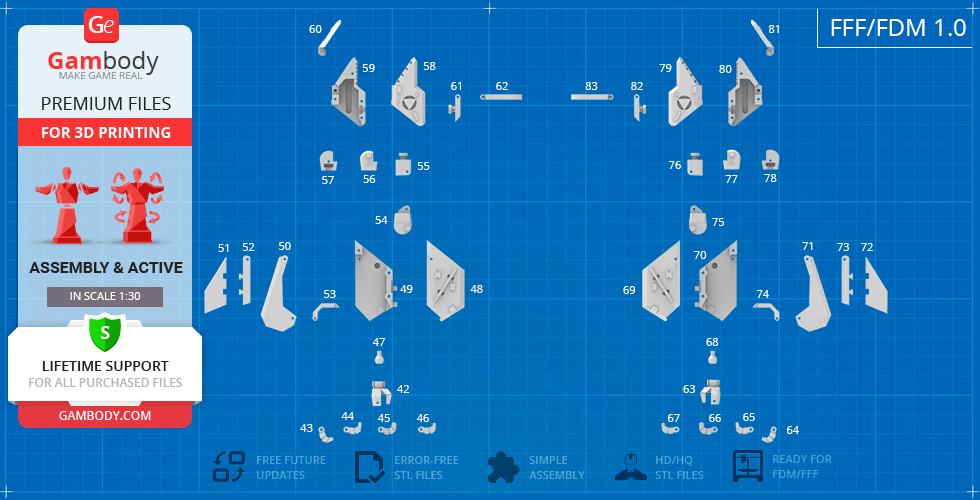 Ge
Gambody
MAKE GAME REAL
PREMIUM FILES
FOR 3D PRINTING
ASSEMBLY & ACTIVE
IN SCALE 1:30
S
LIFETIME SUPPORT
FOR ALL PURCHASED FILES
GAMBODY.COM

FFF/FDM 1.0

60 59 58 61 62 83 82 79 80 81
57 56 55 76 77 78
54 75
51 52 50 53 49 48 69 70 74 71 73 72
47 68
42 63
43 44 45 46 67 66 65 64

FREE FUTURE UPDATES
ERROR-FREE STL FILES
SIMPLE ASSEMBLY
HD/HQ STL FILES
READY FOR FDM/FFF