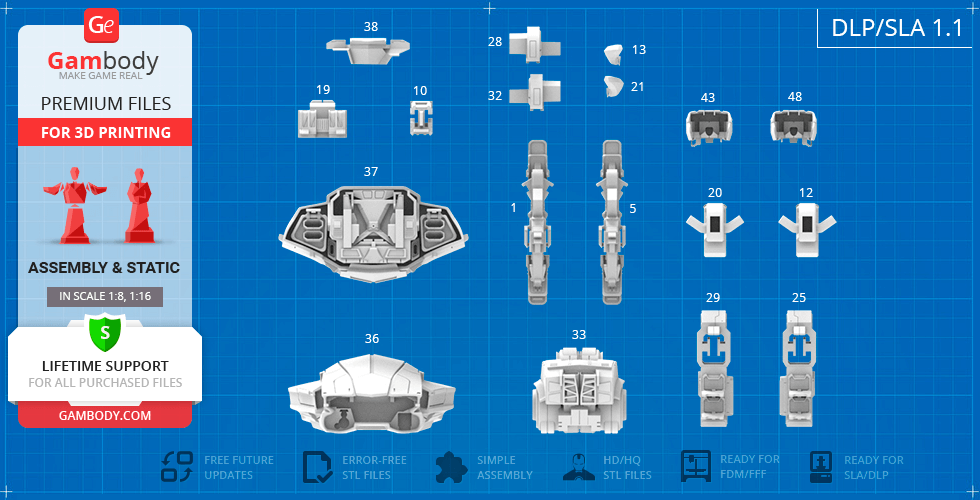 Ge
Gambody
MAKE GAME REAL
PREMIUM FILES
FOR 3D PRINTING
ASSEMBLY & STATIC
IN SCALE 1:8, 1:16
S
LIFETIME SUPPORT
FOR ALL PURCHASED FILES
GAMBODY.COM

DLP/SLA 1.1

38
28
13
32
21
19
10
43
48
37
1
5
20
12
29
25
36
33

FREE FUTURE UPDATES
ERROR-FREE STL FILES
SIMPLE ASSEMBLY
HD/HQ STL FILES
READY FOR FDM/FFF
READY FOR SLA/DLP